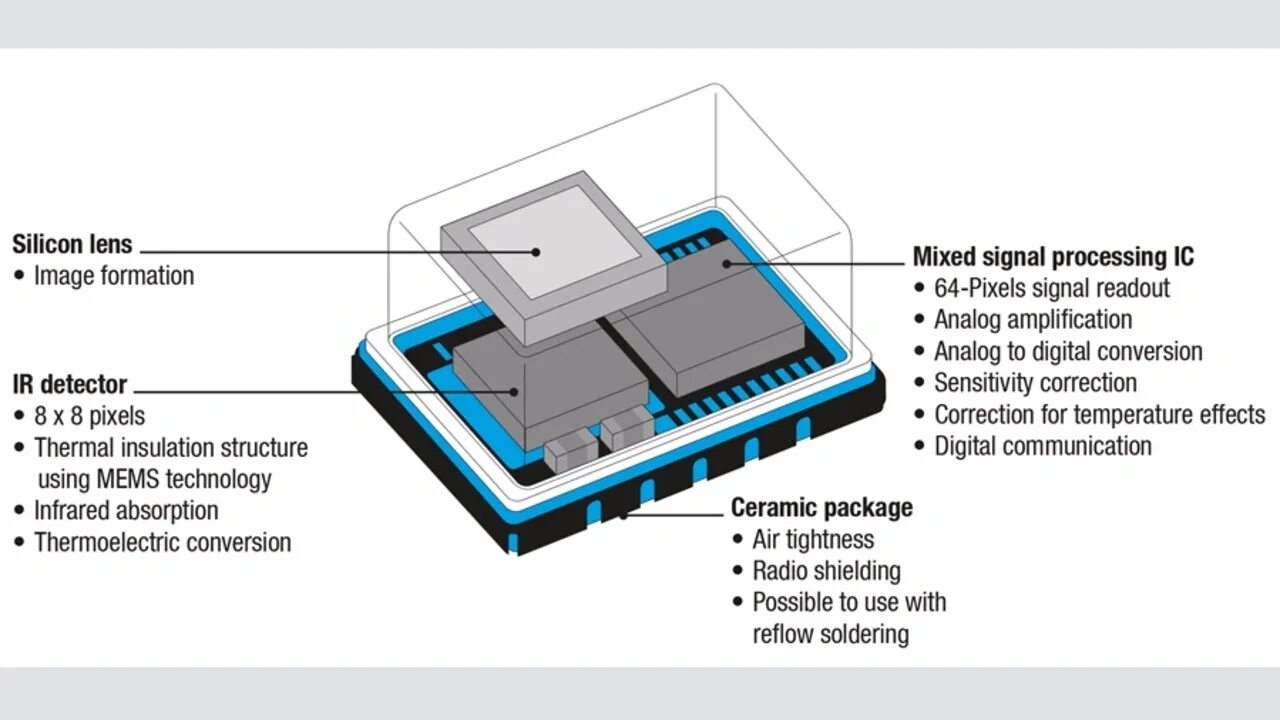 Silicon lens
• Image formation

IR detector
• 8 x 8 pixels
• Thermal insulation structure using MEMS technology
• Infrared absorption
• Thermoelectric conversion

Mixed signal processing IC
• 64-Pixels signal readout
• Analog amplification
• Analog to digital conversion
• Sensitivity correction
• Correction for temperature effects
• Digital communication

Ceramic package
• Air tightness
• Radio shielding
• Possible to use with reflow soldering