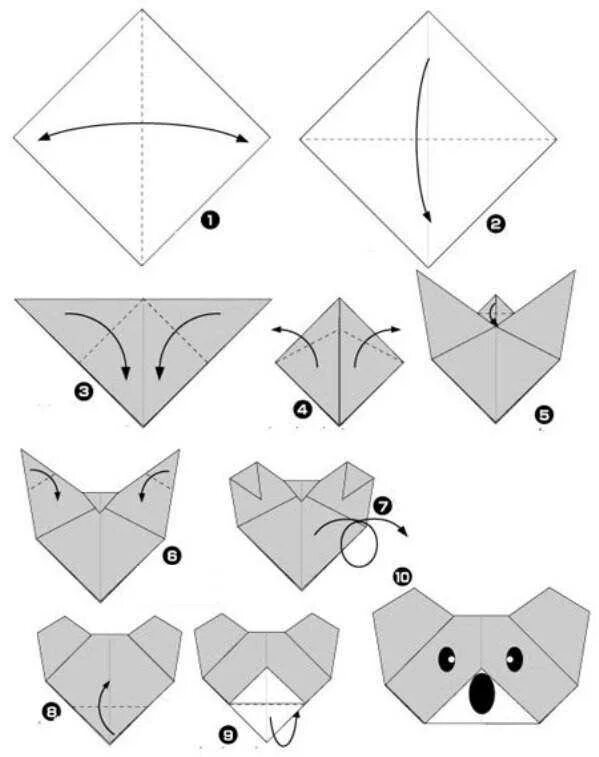 1
2
3
4
5
6
7
10
8
9