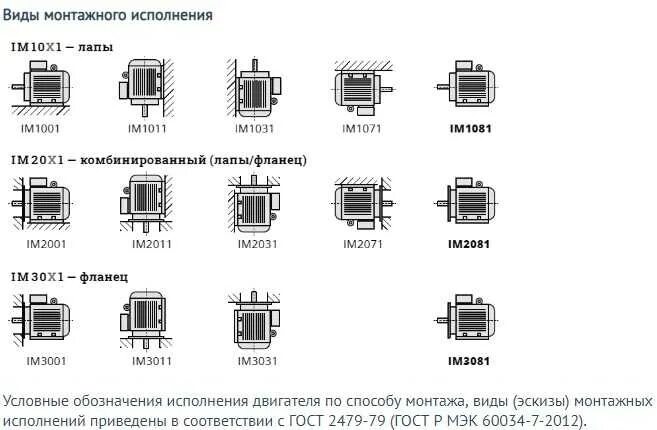 Виды монтажного исполнения

IM10X1 – лапы

IM1001 IM1011 IM1031 IM1071 IM1081

IM20X1 – комбинированный (лапы/фланец)

IM2001 IM2011 IM2031 IM2071 IM2081

IM30X1 – фланец

IM3001 IM3011 IM3031 IM3081

Условные обозначения исполнения двигателя по способу монтажа, виды (эскизы) монтажных исполнений приведены в соответствии с ГОСТ 2479-79 (ГОСТ Р МЭК 60034-7-2012).