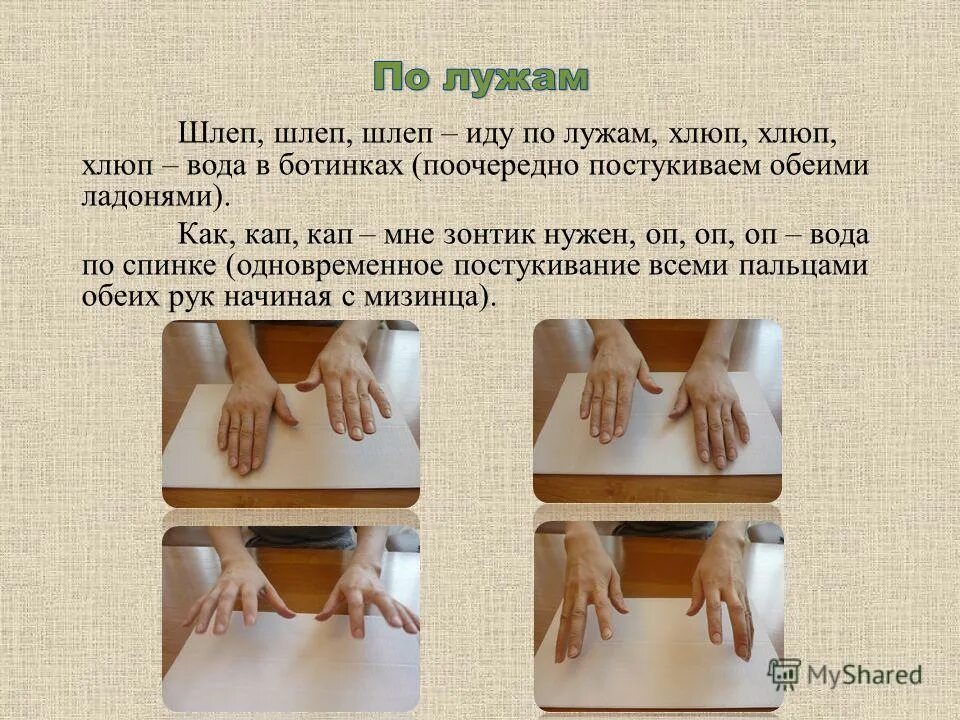 По лужам

Шлеп, шлеп, шлеп – иду по лужам, хлюп, хлюп, хлюп – вода в ботинках (поочередно постукиваем обеими ладонями).

Как, кап, кап – мне зонтик нужен, оп, оп, оп – вода по спинке (одновременное постукивание всеми пальцами обеих рук начиная с мизинца).

MyShared