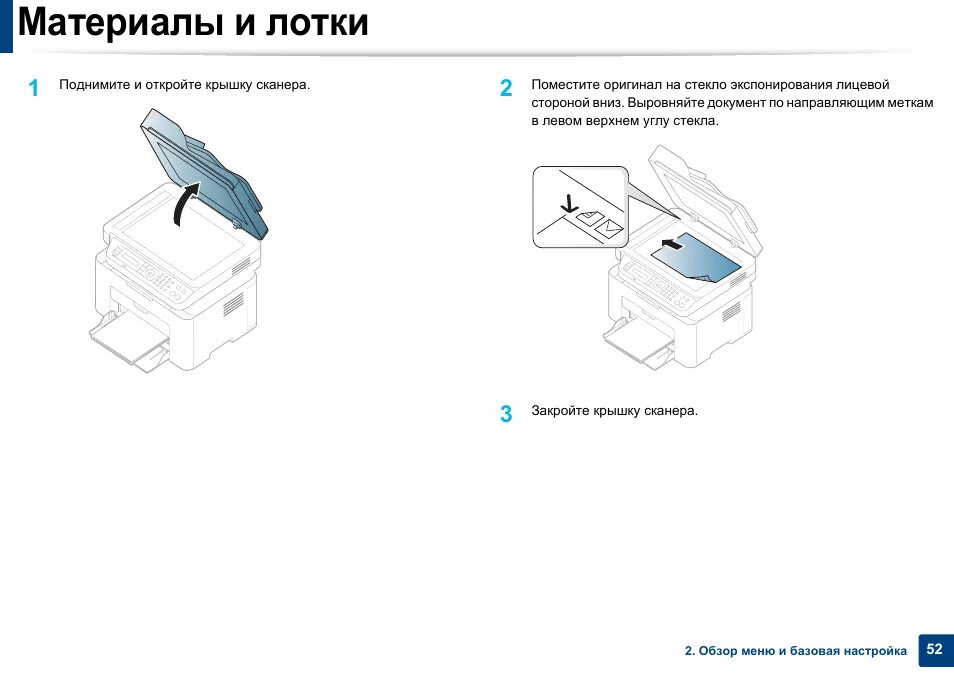 Материалы и лотки

1 Поднимите и откройте крышку сканера.

2 Поместите оригинал на стекло экспонирования лицевой стороной вниз. Выровняйте документ по направляющим меткам в левом верхнем углу стекла.

3 Закройте крышку сканера.

2. Обзор меню и базовая настройка 52