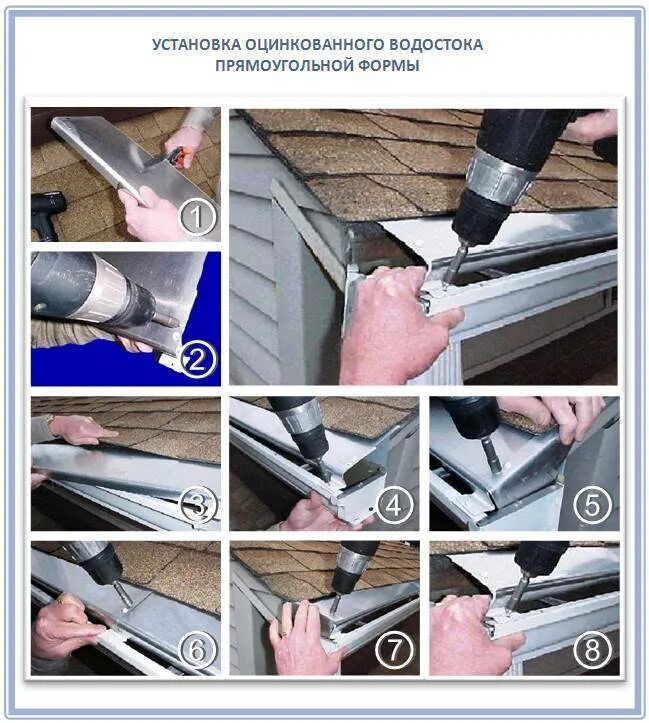 УСТАНОВКА ОЦИНКОВАННОГО ВОДОСТОКА
ПРЯМОУГОЛЬНОЙ ФОРМЫ

1

2

3

4

5

6

7

8