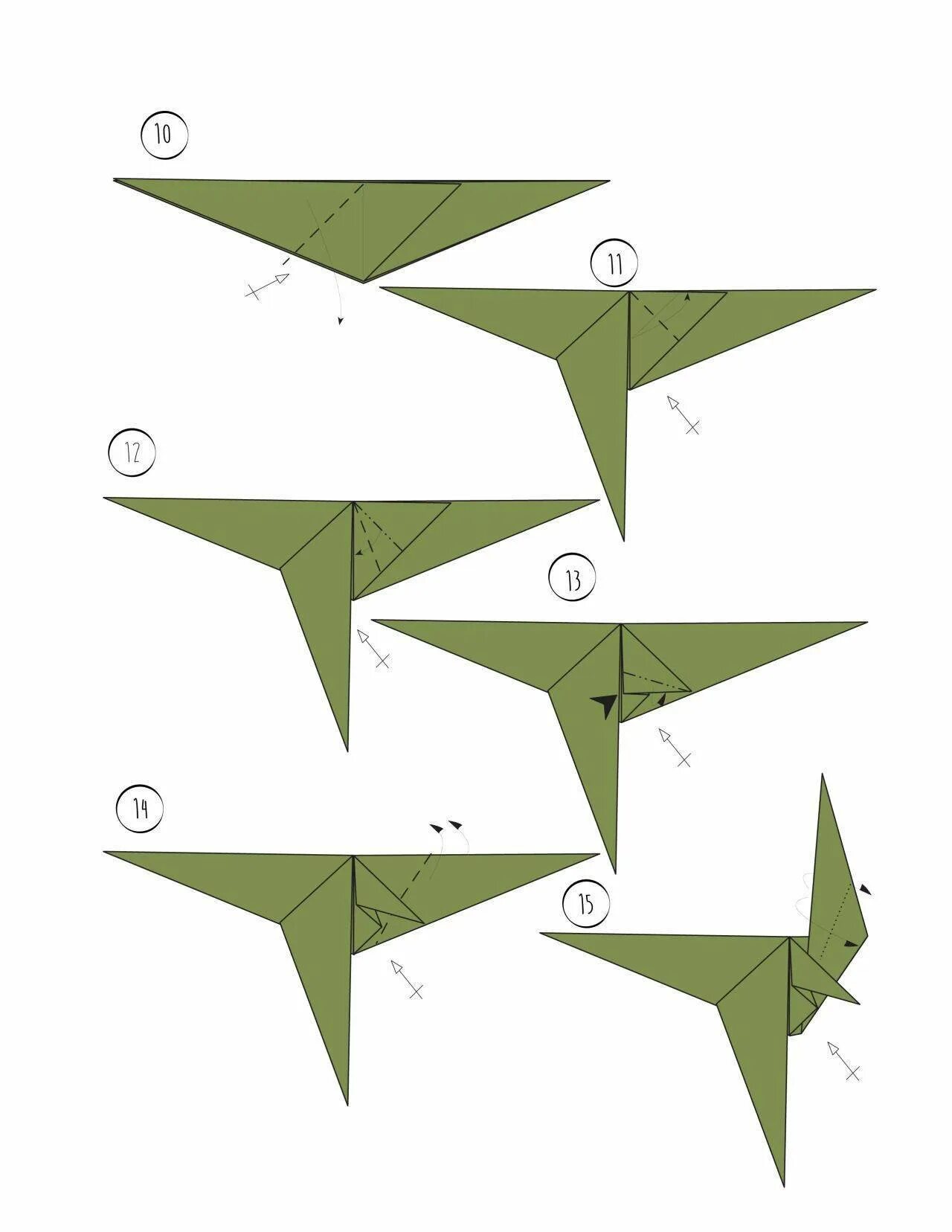 10

11

12

13

14

15