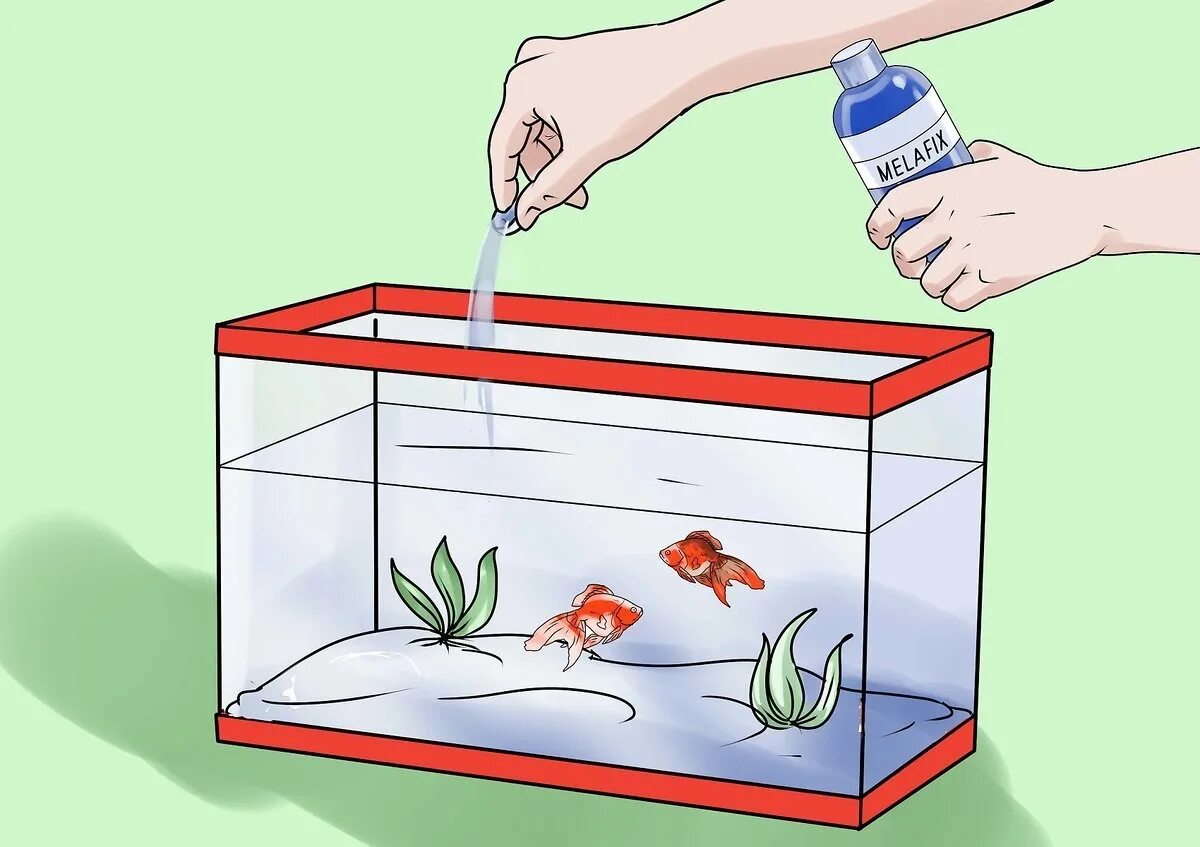 MELAFIX