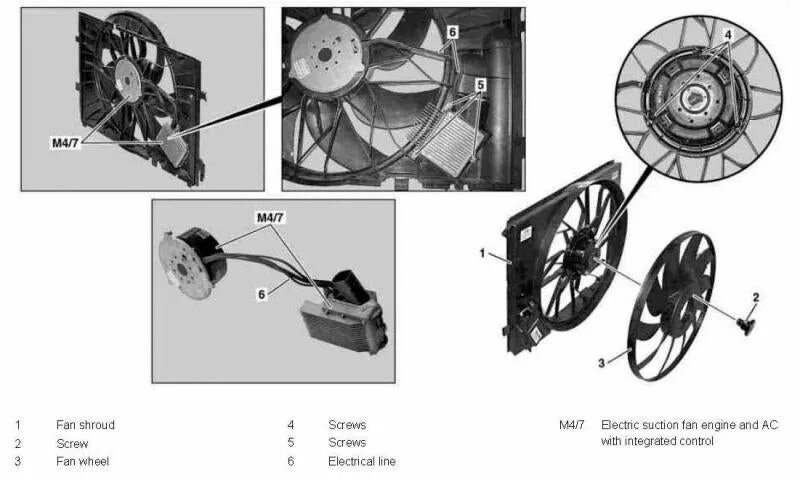 M4/7

6

5

M4/7

6

4

1

2

3

1 Fan shroud
2 Screw
3 Fan wheel

4 Screws
5 Screws
6 Electrical line

M4/7 Electric suction fan engine and AC with integrated control