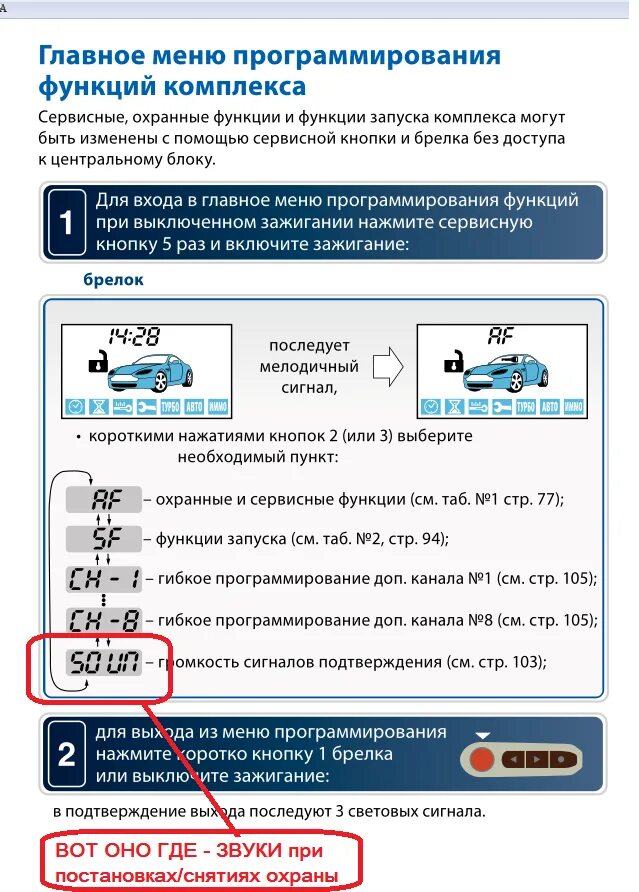 A

Главное меню программирования функций комплекса

Сервисные, охранные функции и функции запуска комплекса могут быть изменены с помощью сервисной кнопки и брелка без доступа к центральному блоку.

1 Для входа в главное меню программирования функций при выключенном зажигании нажмите сервисную кнопку 5 раз и включите зажигание:

брелок

14:28

ТУРБО АВТО ИММО

последует мелодичный сигнал,

AF

ТУРБО АВТО ИММО

• короткими нажатиями кнопок 2 (или 3) выберите необходимый пункт:

AF – охранные и сервисные функции (см. таб. №1 стр. 77);

SF – функции запуска (см. таб. №2, стр. 94);

CH - 1 – гибкое программирование доп. канала №1 (см. стр. 105);

CH - 8 – гибкое программирование доп. канала №8 (см. стр. 105);

SOUN – громкость сигналов подтверждения (см. стр. 103);

2 для выхода из меню программирования нажмите коротко кнопку 1 брелка или выключите зажигание:

в подтверждение выхода последуют 3 световых сигнала.

ВОТ ОНО ГДЕ - ЗВУКИ при постановках/снятиях охраны