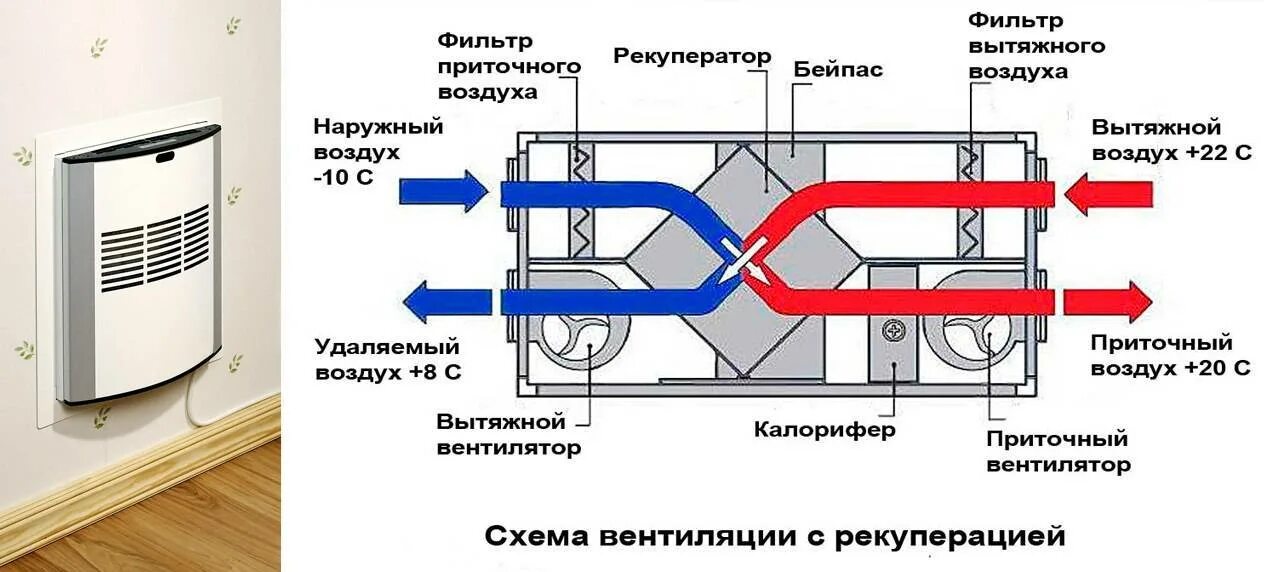 Фильтр приточного воздуха

Рекуператор

Бейпас

Фильтр вытяжного воздуха

Наружный воздух -10 С

Вытяжной воздух +22 С

Удаляемый воздух +8 С

Приточный воздух +20 С

Вытяжной вентилятор

Калорифер

Приточный вентилятор

Схема вентиляции с рекуперацией