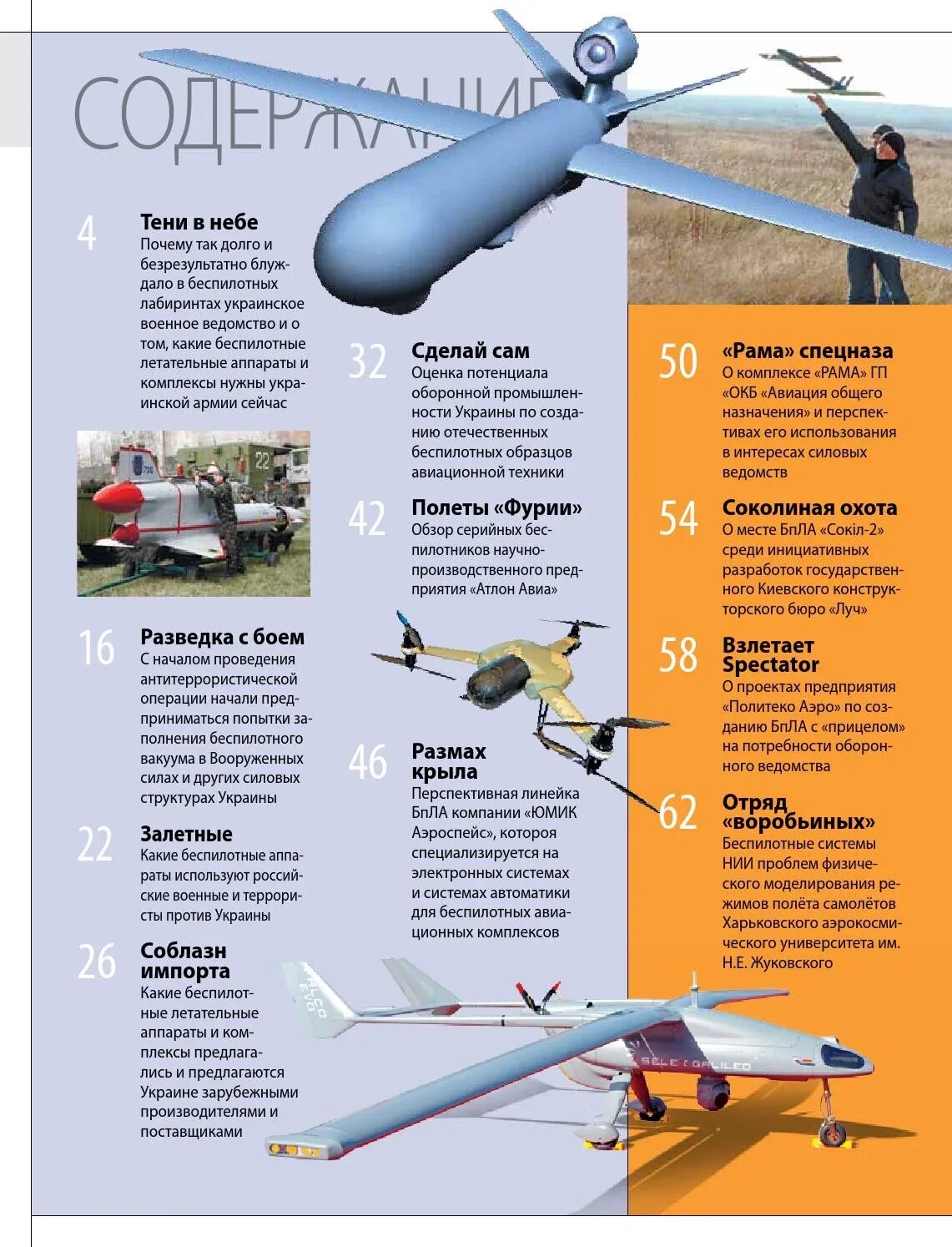 СОДЕРЖАНИЕ

4 Тени в небе
Почему так долго и безрезультатно блуждало в беспилотных лабиринтах украинское военное ведомство и о том, какие беспилотные летательные аппараты и комплексы нужны украинской армии сейчас

22

16 Разведка с боем
С началом проведения антитеррористической операции начали предприниматься попытки заполнения беспилотного вакуума в Вооруженных силах и других силовых структурах Украины

22 Залетные
Какие беспилотные аппараты используют российские военные и террористы против Украины

26 Соблазн импорта
Какие беспилотные летательные аппараты и комплексы предлагались и предлагаются Украине зарубежными производителями и поставщиками

32 Сделай сам
Оценка потенциала оборонной промышленности Украины по созданию отечественных беспилотных образцов авиационной техники

42 Полеты «Фурии»
Обзор серийных беспилотников научно-производственного предприятия «Атлон Авиа»

46 Размах крыла
Перспективная линейка БпЛА компании «ЮМИК Аэроспейс», которая специализируется на электронных системах и системах автоматики для беспилотных авиационных комплексов

50 «Рама» спецназа
О комплексе «РАМА» ГП «ОКБ «Авиация общего назначения» и перспективах его использования в интересах силовых ведомств

54 Соколиная охота
О месте БпЛА «Сокіл-2» среди инициативных разработок государственного Киевского конструкторского бюро «Луч»

58 Взлетает Spectator
О проектах предприятия «Политеко Аэро» по созданию БпЛА с «прицелом» на потребности оборонного ведомства

62 Отряд «воробьиных»
Беспилотные системы НИИ проблем физического моделирования режимов полёта самолётов Харьковского аэрокосмического университета им. Н.Е. Жуковского

FALCO EVO
SELEX GALILEO