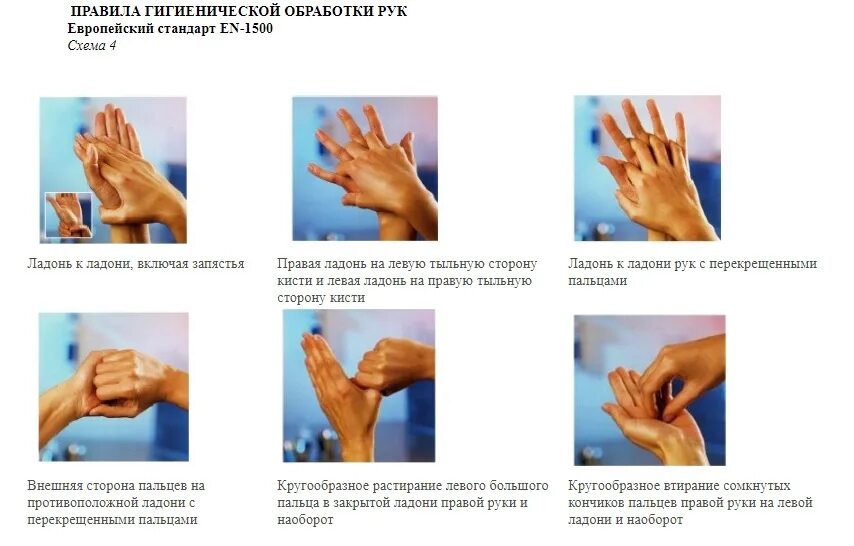 ПРАВИЛА ГИГИЕНИЧЕСКОЙ ОБРАБОТКИ РУК
Европейский стандарт EN-1500
Схема 4

Ладонь к ладони, включая запястья

Правая ладонь на левую тыльную сторону кисти и левая ладонь на правую тыльную сторону кисти

Ладонь к ладони рук с перекрещенными пальцами

Внешняя сторона пальцев на противоположной ладони с перекрещенными пальцами

Кругообразное растирание левого большого пальца в закрытой ладони правой руки и наоборот

Кругообразное втирание сомкнутых кончиков пальцев правой руки на левой ладони и наоборот