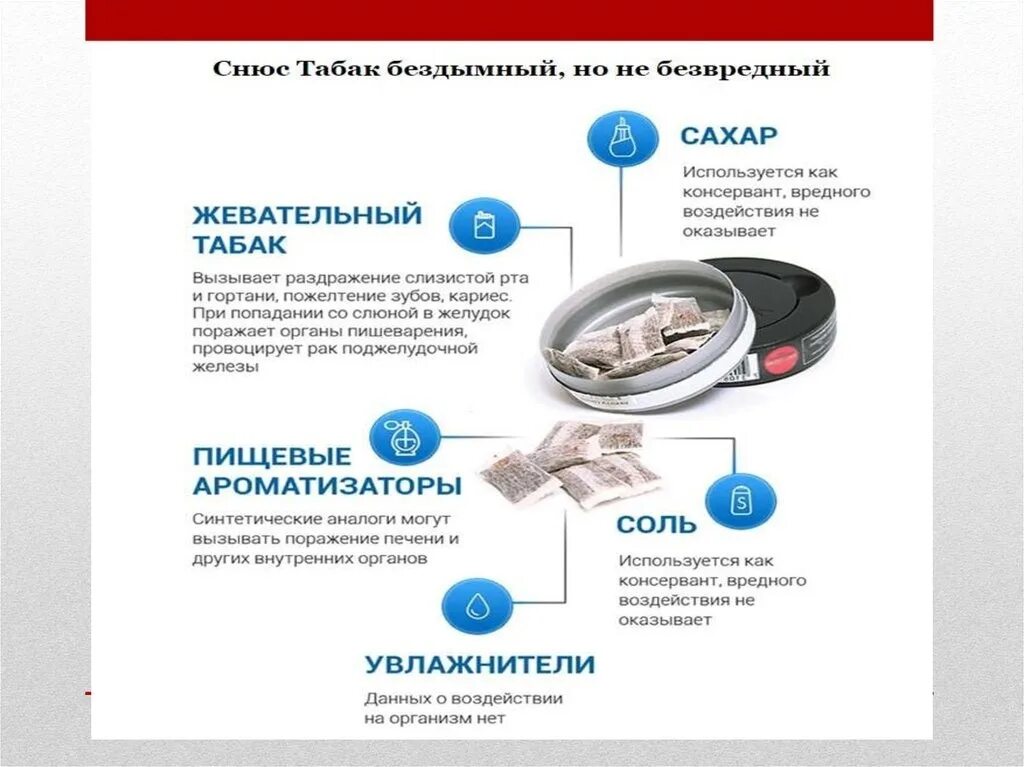 Снюс Табак бездымный, но не безвредный

САХАР

Используется как консервант, вредного воздействия не оказывает

ЖЕВАТЕЛЬНЫЙ ТАБАК

Вызывает раздражение слизистой рта и гортани, пожелтение зубов, кариес. При попадании со слюной в желудок поражает органы пищеварения, провоцирует рак поджелудочной железы

ПИЩЕВЫЕ АРОМАТИЗАТОРЫ

Синтетические аналоги могут вызывать поражение печени и других внутренних органов

СОЛЬ

Используется как консервант, вредного воздействия не оказывает

УВЛАЖНИТЕЛИ

Данных о воздействии на организм нет