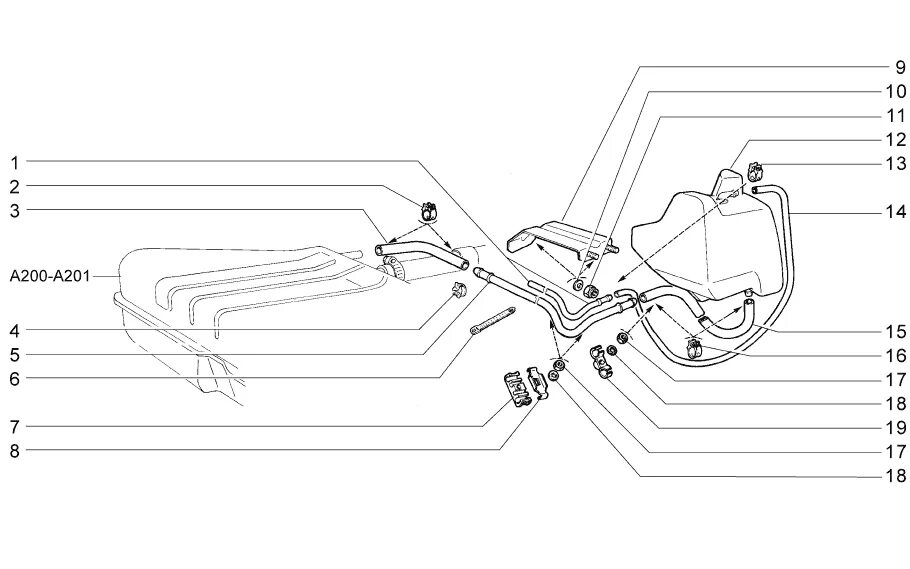 1
2
3
A200-A201
4
5
6
7
8
9
10
11
12
13
14
15
16
17
18
19
17
18