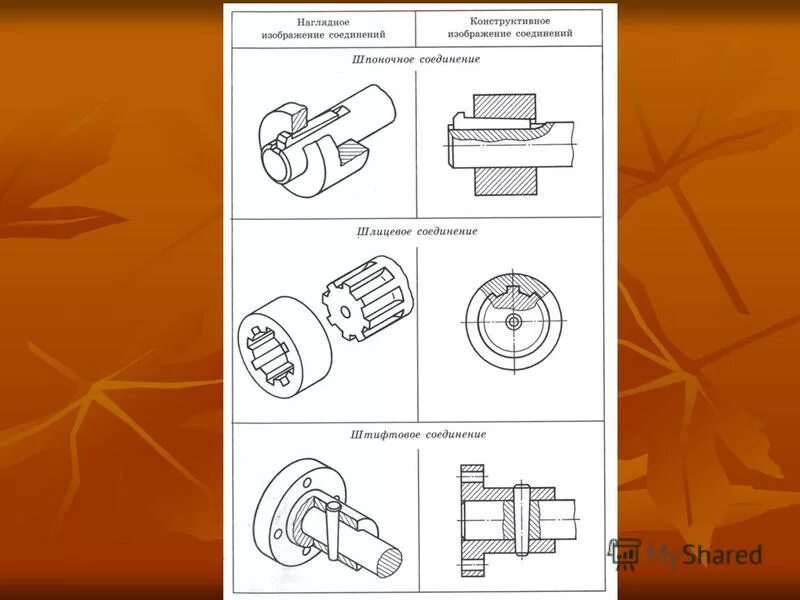 | Наглядное изображение соединений | Конструктивное изображение соединений |
|---|---|
| Шпоночное соединение | |
| Шлицевое соединение | |
| Штифтовое соединение | |

MyShared