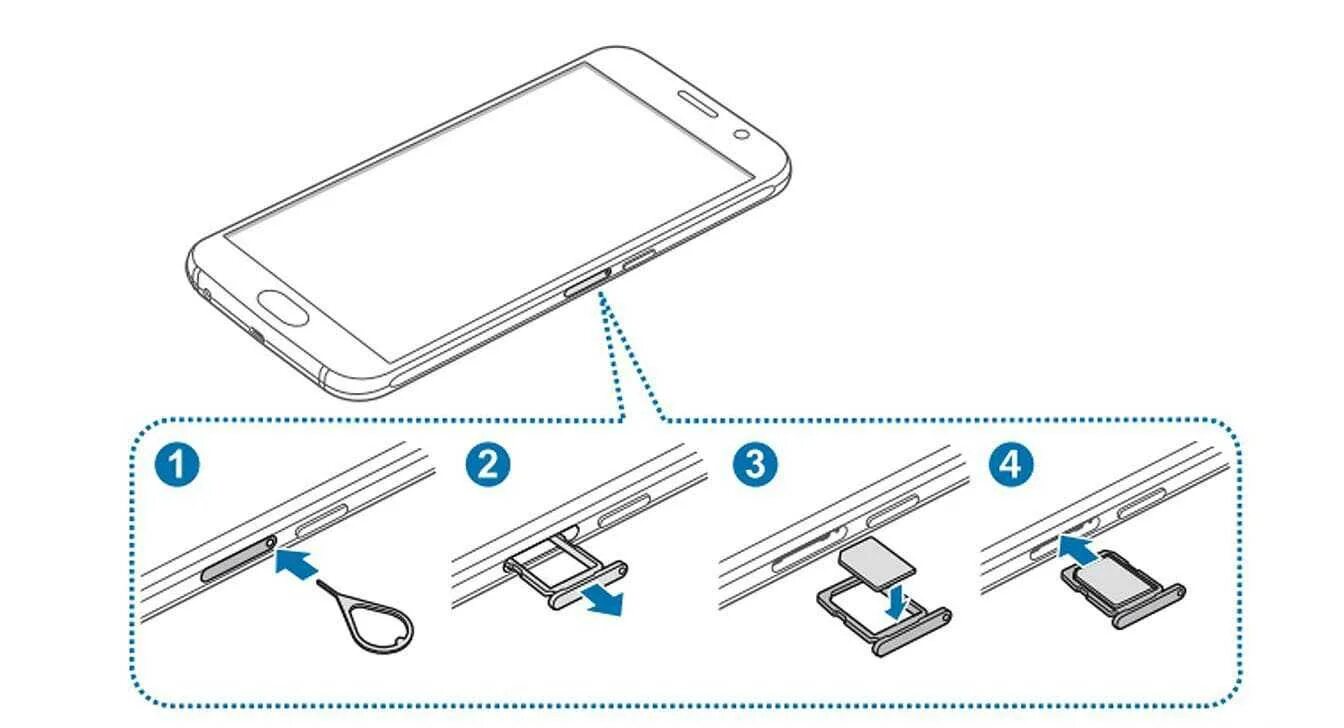 1
2
3
4