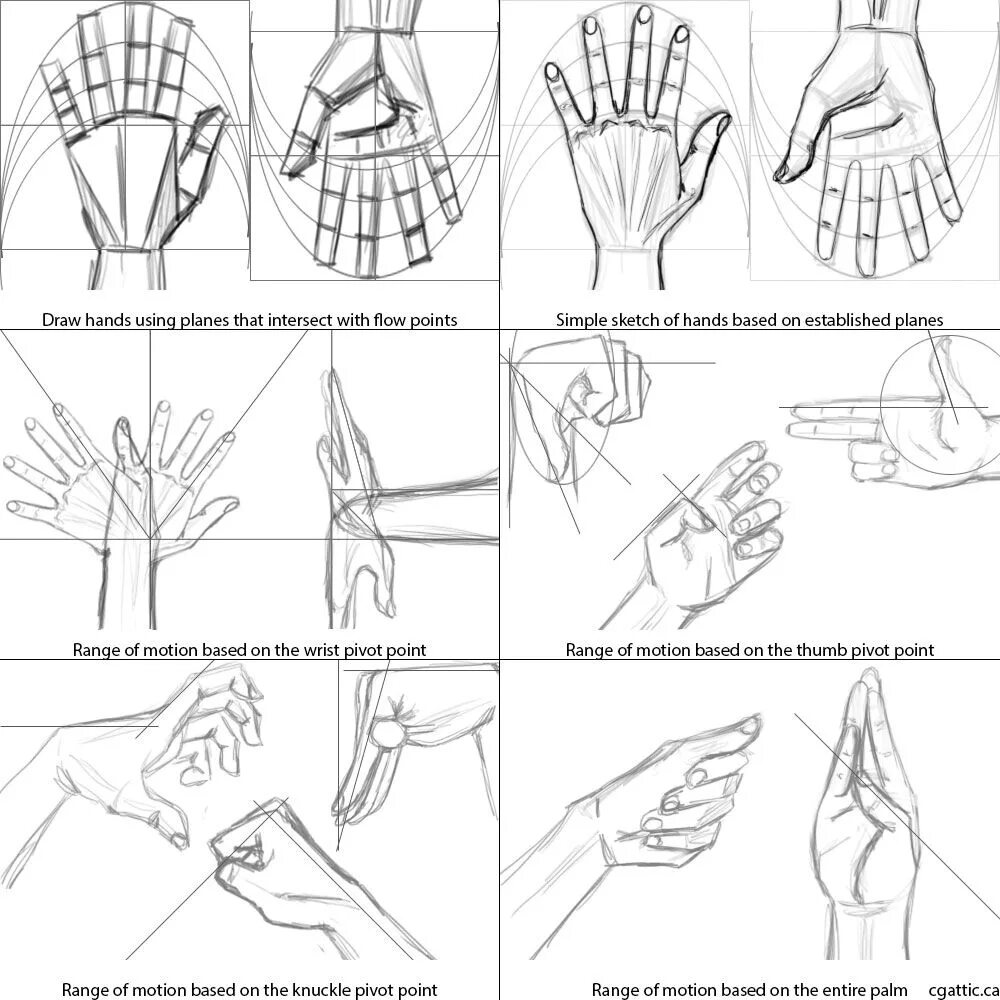 Draw hands using planes that intersect with flow points

Simple sketch of hands based on established planes

Range of motion based on the wrist pivot point

Range of motion based on the thumb pivot point

Range of motion based on the knuckle pivot point

Range of motion based on the entire palm

cgattic.ca