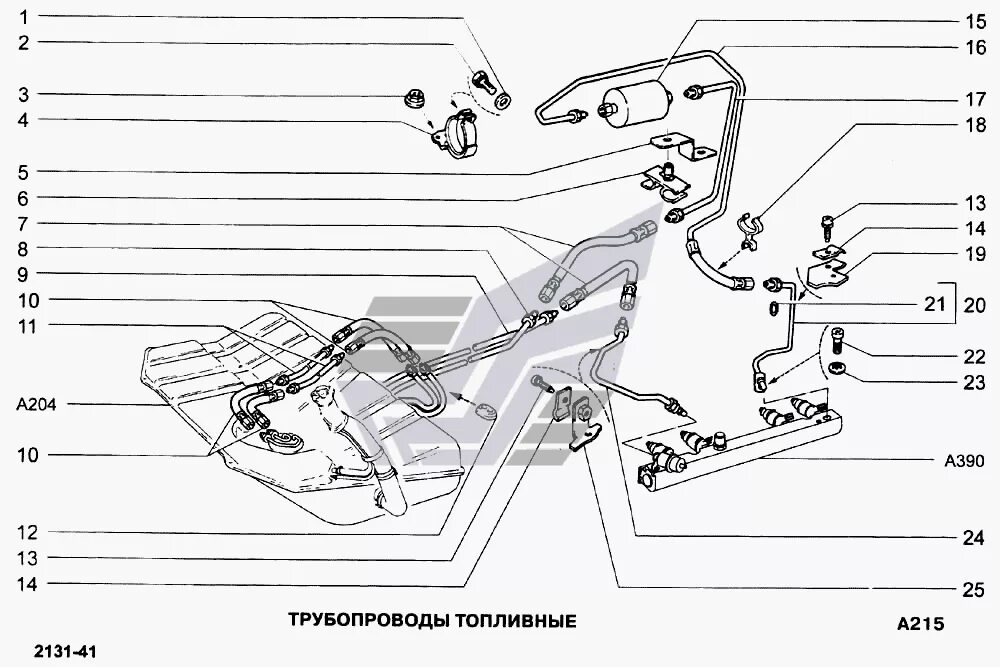 1
2
3
4
5
6
7
8
9
10
11
A204
10
12
13
14

15
16
17
18
13
14
19
21
20
22
23
A390
24
25

ТРУБОПРОВОДЫ ТОПЛИВНЫЕ

A215

2131-41