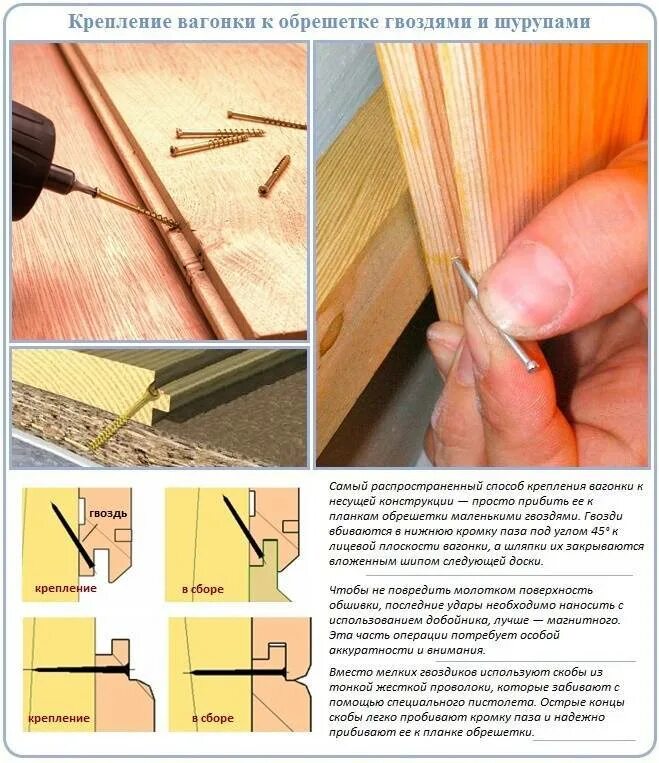 Крепление вагонки к обрешетке гвоздями и шурупами

гвоздь

крепление

в сборе

крепление

в сборе

Самый распространенный способ крепления вагонки к несущей конструкции — просто прибить ее к планкам обрешетки маленькими гвоздями. Гвозди вбиваются в нижнюю кромку паза под углом 45° к лицевой плоскости вагонки, а шляпки их закрываются вложенным шипом следующей доски.

Чтобы не повредить молотком поверхность обшивки, последние удары необходимо наносить с использованием добойника, лучше — магнитного. Эта часть операции потребует особой аккуратности и внимания.

Вместо мелких гвоздиков используют скобы из тонкой жесткой проволоки, которые забивают с помощью специального пистолета. Острые концы скобы легко пробивают кромку паза и надежно прибивают ее к планке обрешетки.