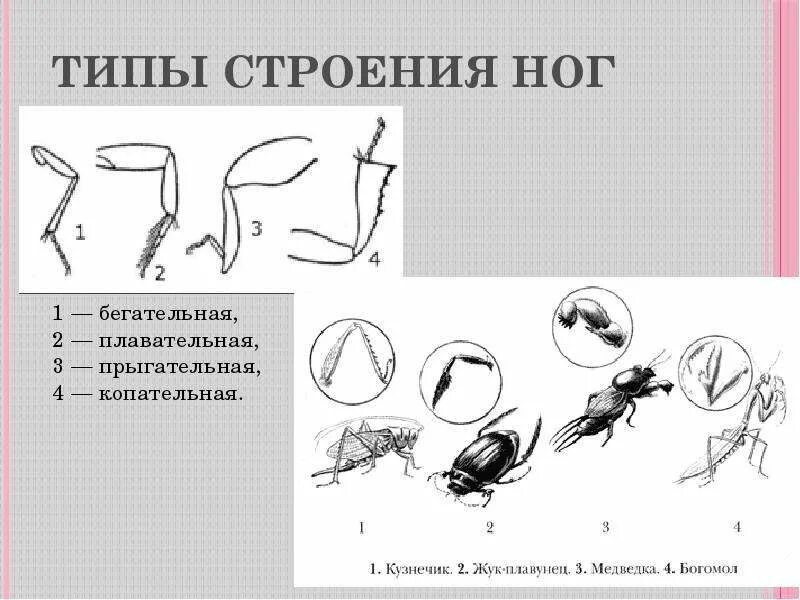 ТИПЫ СТРОЕНИЯ НОГ

1

2

3

4

1 — бегательная,
2 — плавательная,
3 — прыгательная,
4 — копательная.

1

2

3

4

1. Кузнечик. 2. Жук-плавунец. 3. Медведка. 4. Богомол