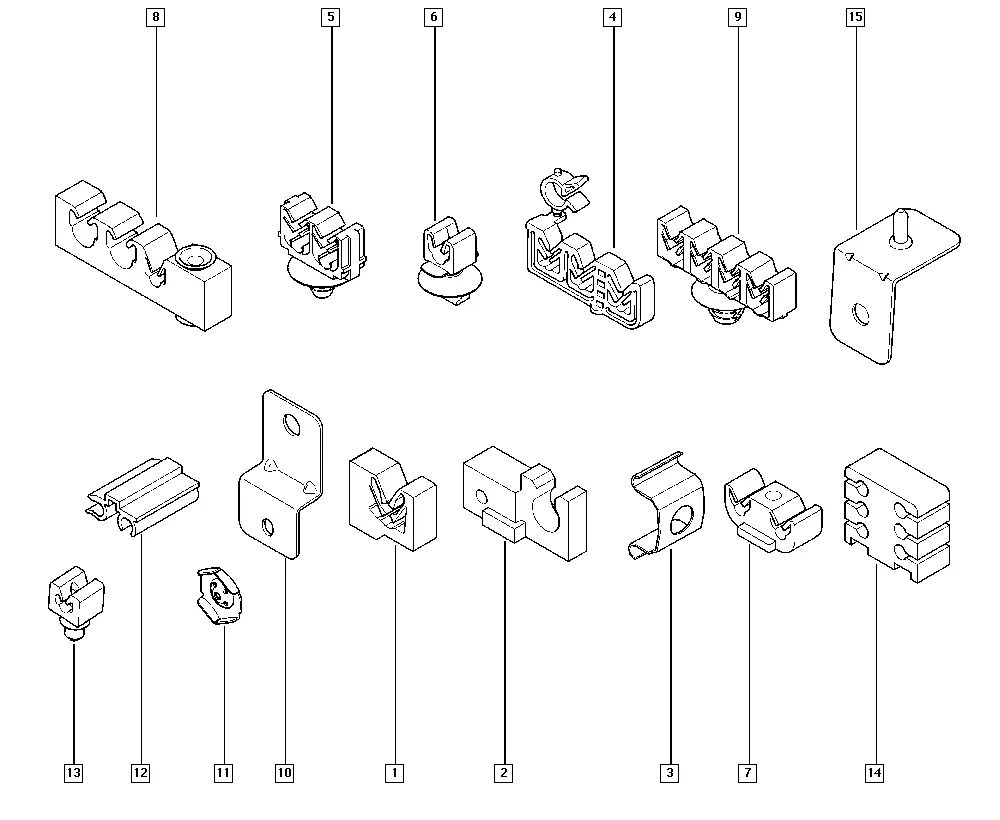 8
5
6
4
9
15
13
12
11
10
1
2
3
7
14