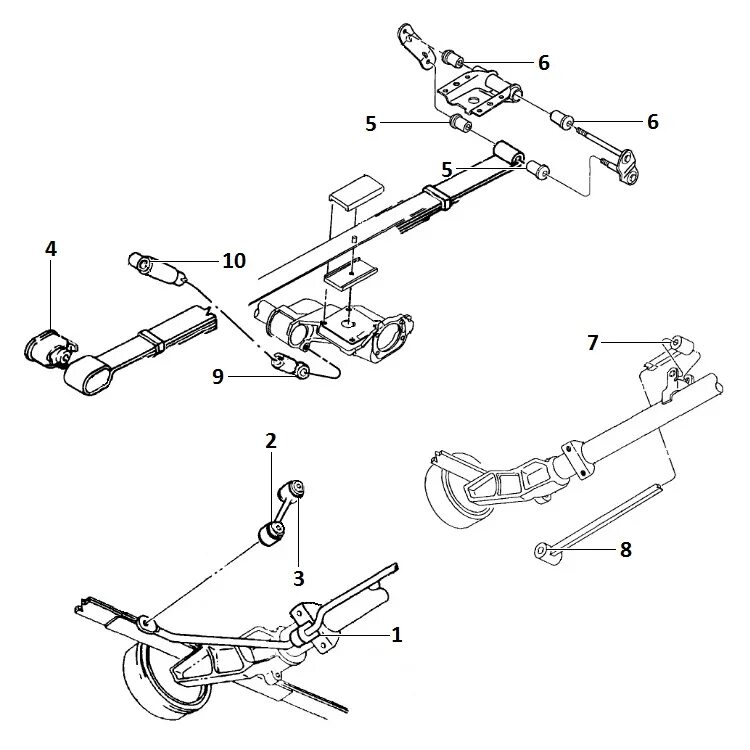 6
5
6
5
4
10
9
7
2
3
8
1