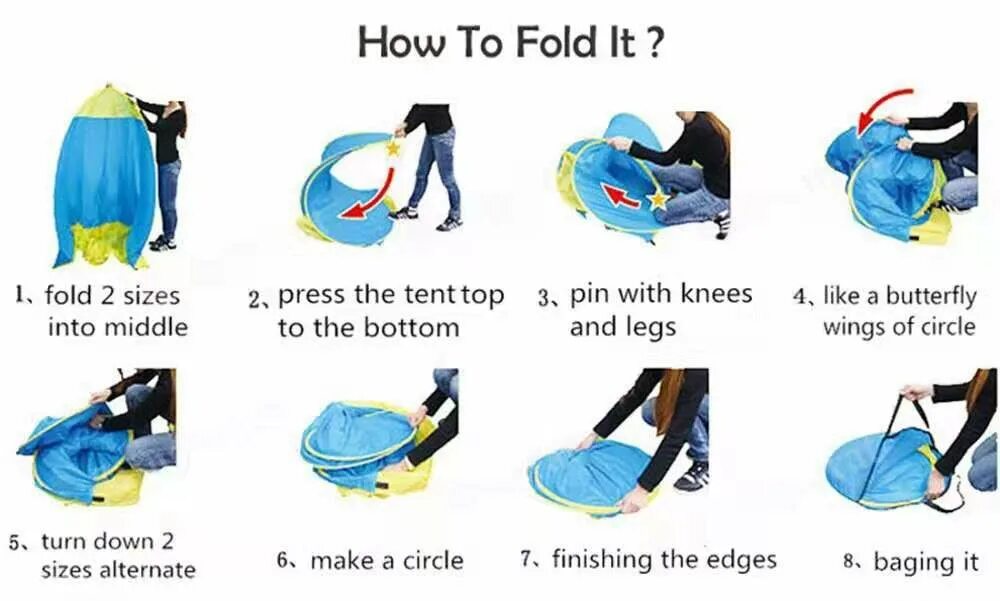 How To Fold It ?

1、fold 2 sizes into middle

2、press the tent top to the bottom

3、pin with knees and legs

4、like a butterfly wings of circle

5、turn down 2 sizes alternate

6、make a circle

7、finishing the edges

8、baging it