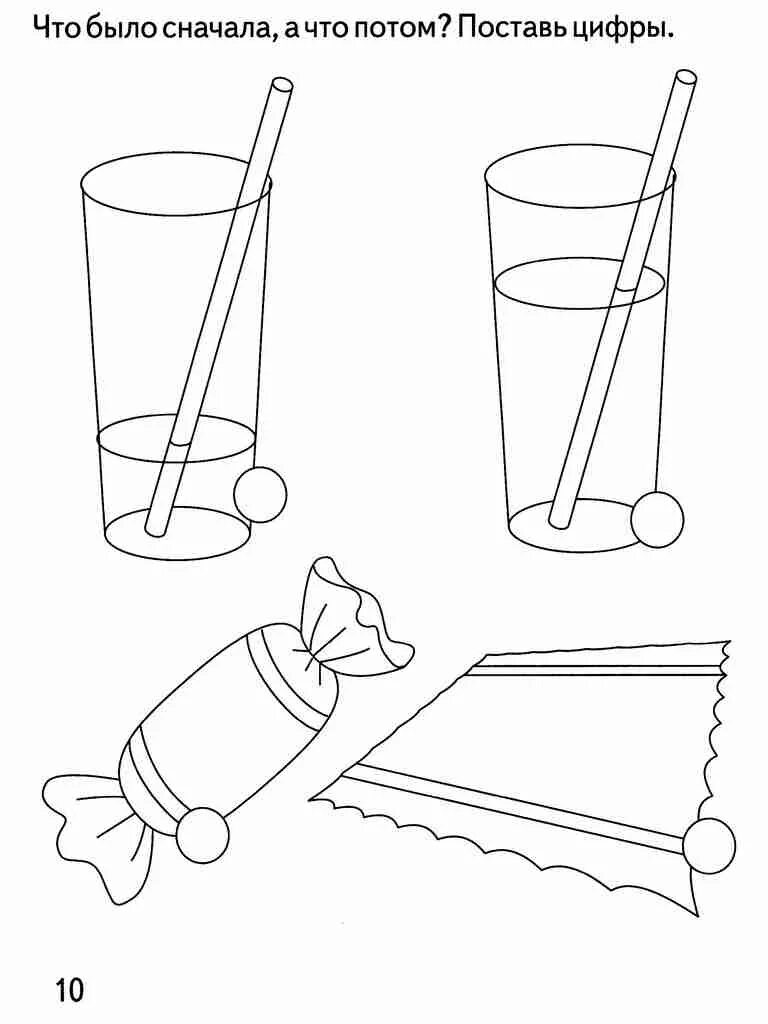 Что было сначала, а что потом? Поставь цифры.

10