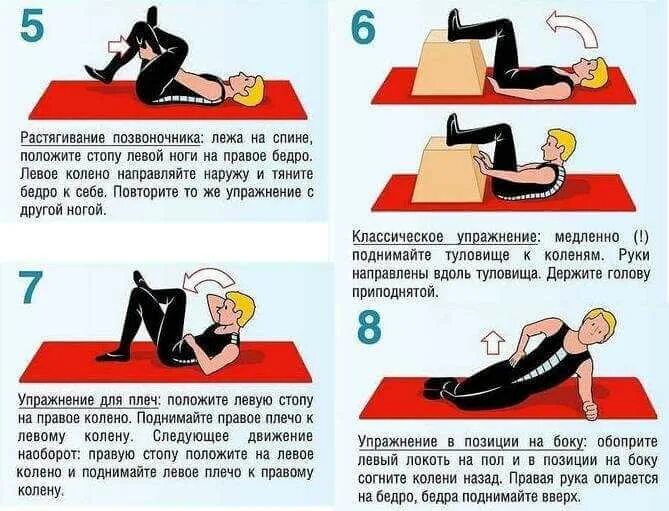 5

Растягивание позвоночника: лежа на спине, положите стопу левой ноги на правое бедро. Левое колено направляйте наружу и тяните бедро к себе. Повторите то же упражнение с другой ногой.

6

Классическое упражнение: медленно (!) поднимайте туловище к коленям. Руки направлены вдоль туловища. Держите голову приподнятой.

7

Упражнение для плеч: положите левую стопу на правое колено. Поднимайте правое плечо к левому колену. Следующее движение наоборот: правую стопу положите на левое колено и поднимайте левое плечо к правому колену.

8

Упражнение в позиции на боку: обоприте левый локоть на пол и в позиции на боку согните колени назад. Правая рука опирается на бедро, бедра поднимайте вверх.