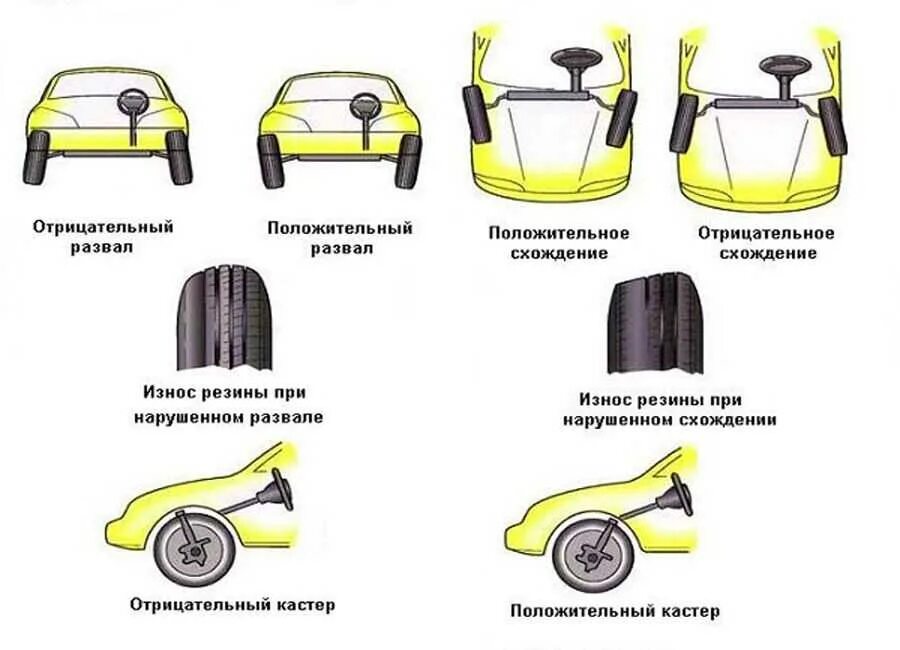 Отрицательный развал

Положительный развал

Положительное схождение

Отрицательное схождение

Износ резины при нарушенном развале

Износ резины при нарушенном схождении

Отрицательный кастер

Положительный кастер