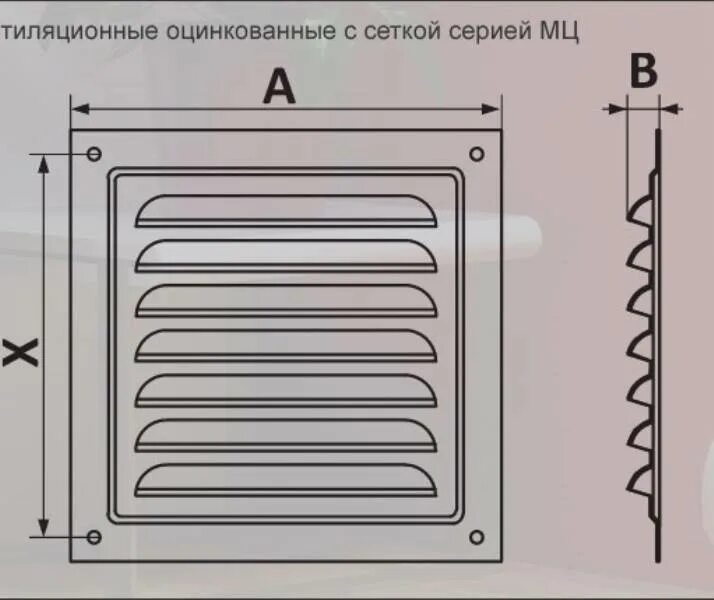 тиляционные оцинкованные с сеткой серией МЦ

A

B

X