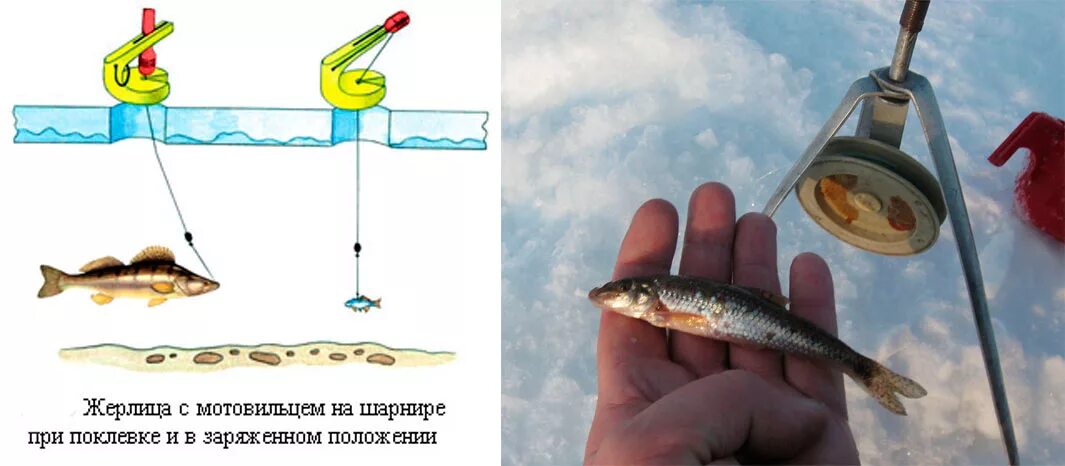 Жерлица с мотовильцем на шарнире при поклевке и в заряженном положении