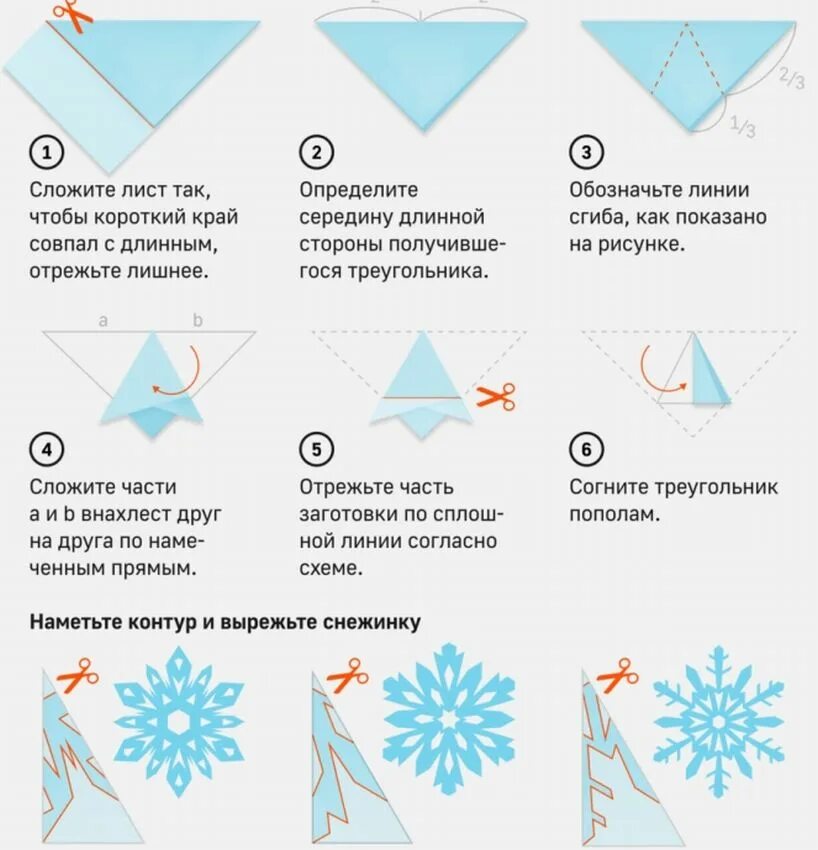 2/3

1/3

①
Сложите лист так, чтобы короткий край совпал с длинным, отрежьте лишнее.

②
Определите середину длинной стороны получившегося треугольника.

③
Обозначьте линии сгиба, как показано на рисунке.

a b

④
Сложите части a и b внахлест друг на друга по намеченным прямым.

⑤
Отрежьте часть заготовки по сплошной линии согласно схеме.

⑥
Согните треугольник пополам.

Наметьте контур и вырежьте снежинку