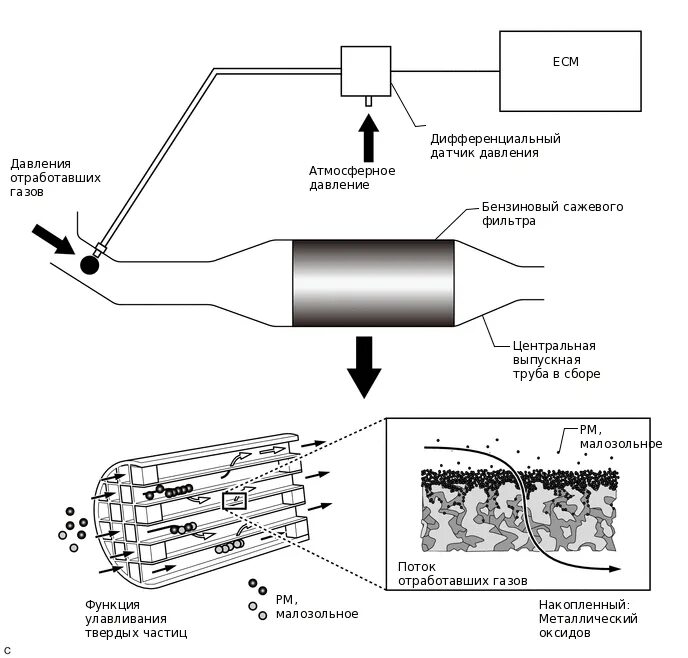 ECM

Дифференциальный датчик давления

Атмосферное давление

Давления отработавших газов

Бензиновый сажевого фильтра

Центральная выпускная труба в сборе

PM, малозольное

Поток отработавших газов

Функция улавливания твердых частиц

PM, малозольное

Накопленный: Металлический оксидов

C