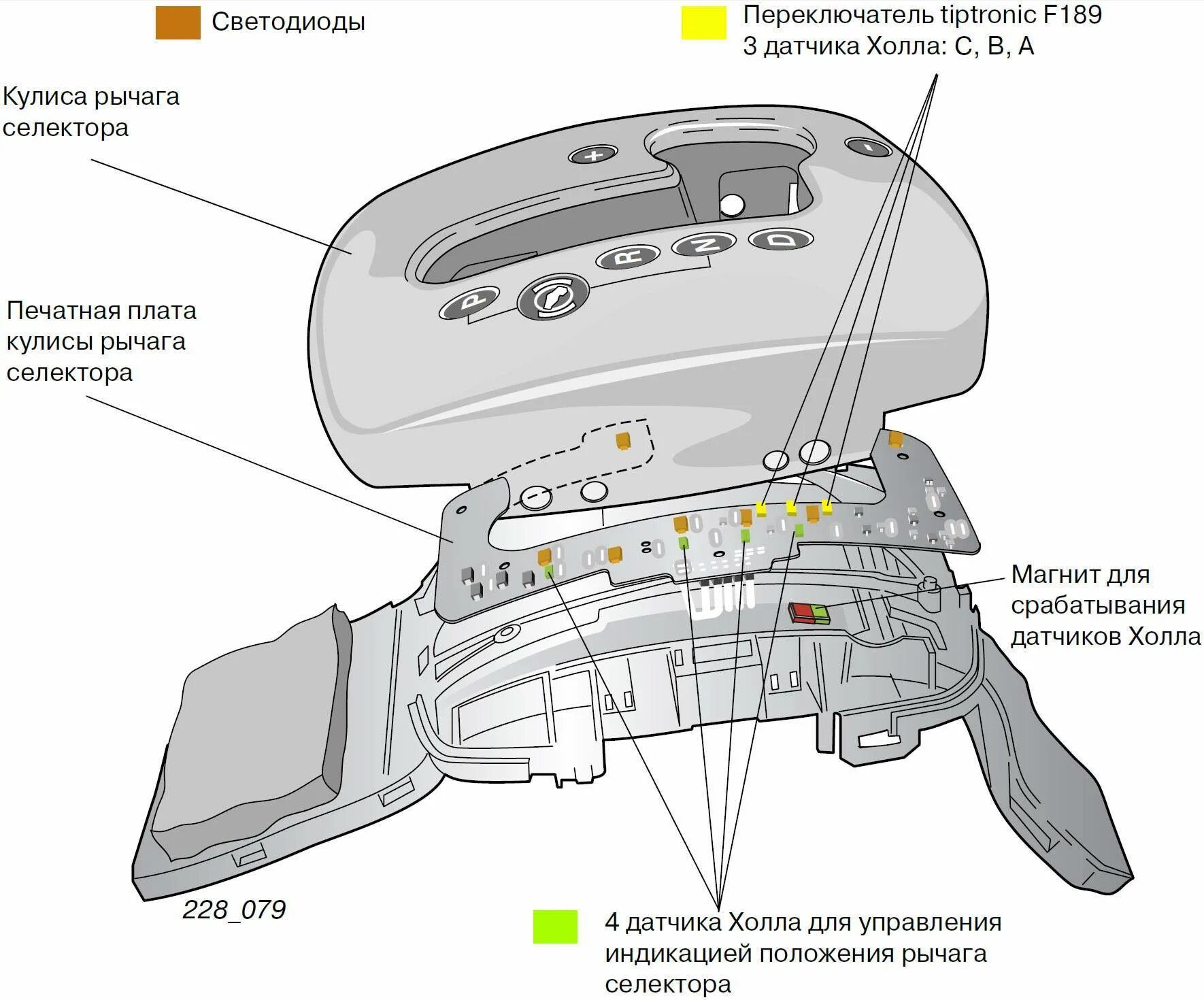 Светодиоды

Переключатель tiptronic F189
3 датчика Холла: C, B, A

Кулиса рычага селектора

+

-

P

R

N

D

Печатная плата кулисы рычага селектора

Магнит для срабатывания датчиков Холла

228_079

4 датчика Холла для управления индикацией положения рычага селектора