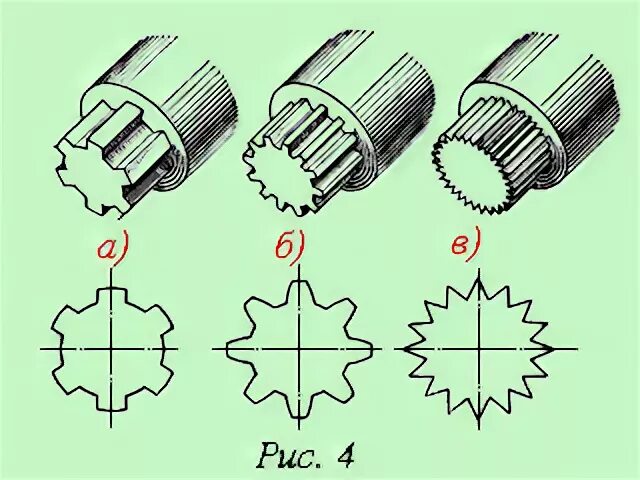 а)

б)

в)

Рис. 4