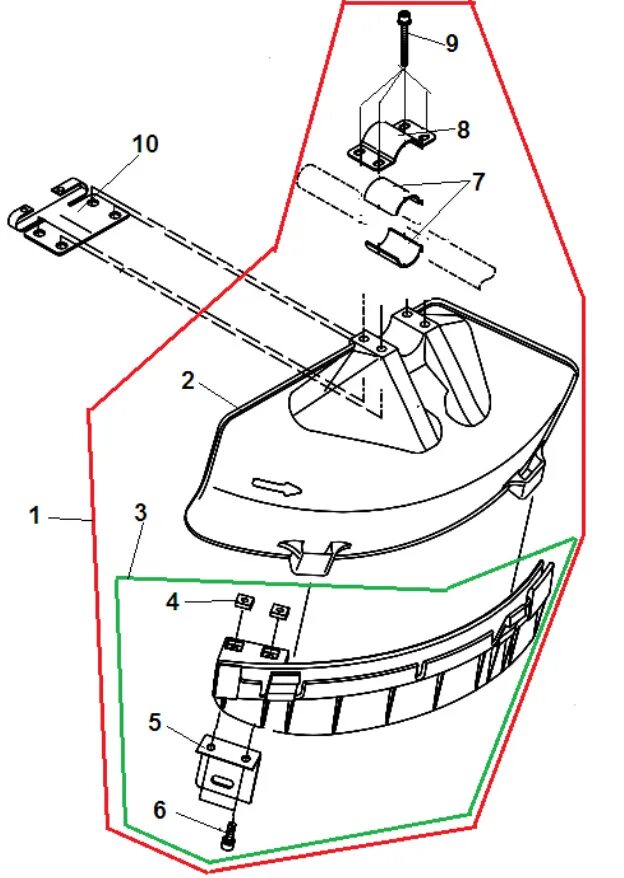 9
8
10
7
2
1
3
4
5
6