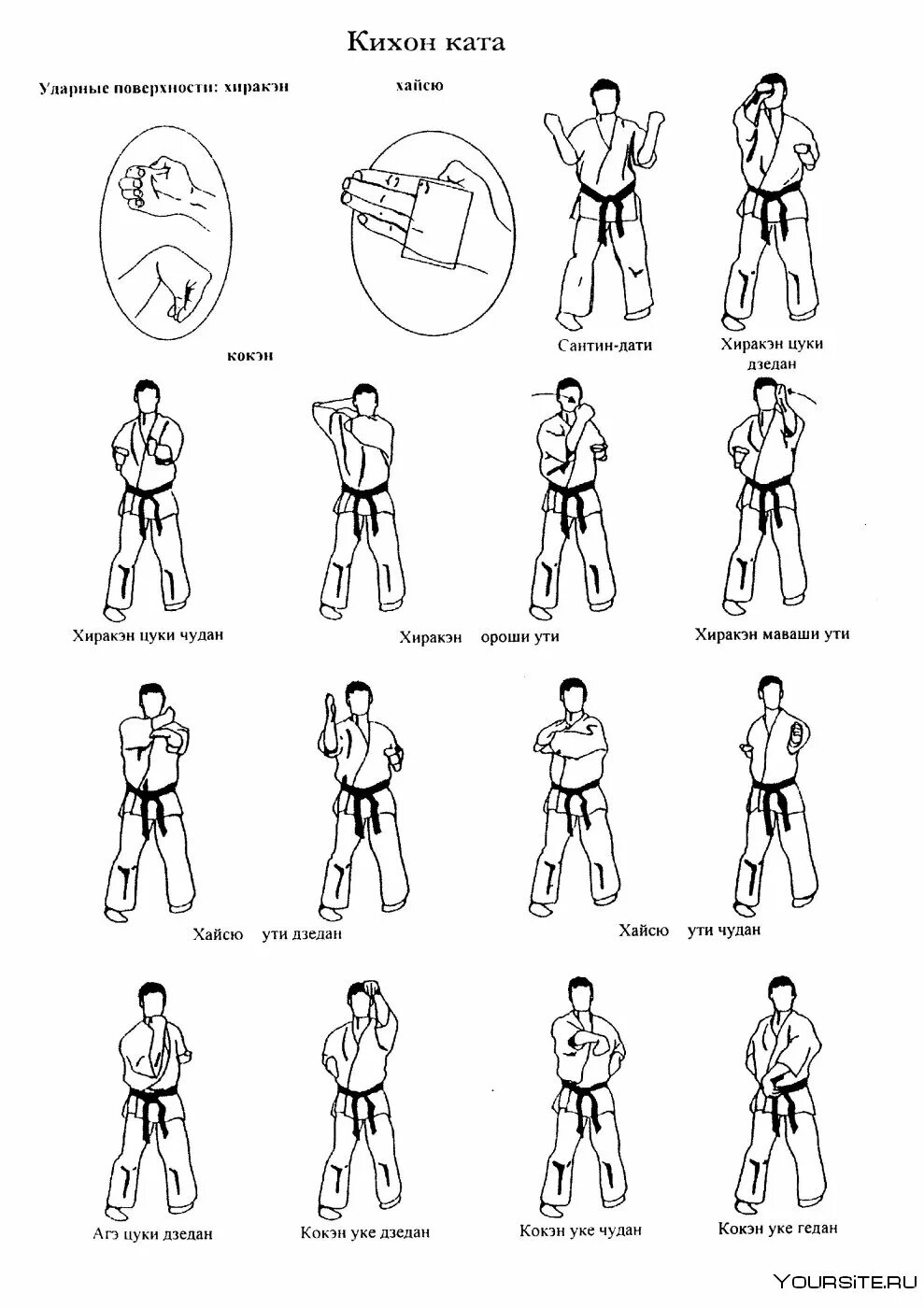 Кихон ката

Ударные поверхности: хиракэн хайсю

кокэн

Сантин-дати

Хиракэн цуки дзедан

Хиракэн цуки чудан

Хиракэн ороши ути

Хиракэн маваши ути

Хайсю ути дзедан

Хайсю ути чудан

Агэ цуки дзедан

Кокэн уке дзедан

Кокэн уке чудан

Кокэн уке гедан

YOURSITE.RU