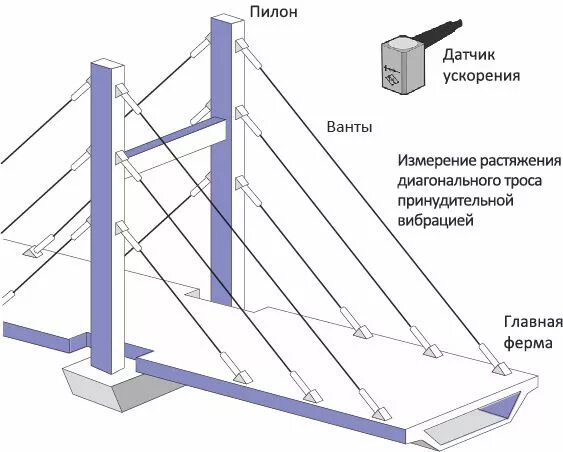 Пилон

Датчик ускорения

Ванты

Измерение растяжения диагонального троса принудительной вибрацией

Главная ферма