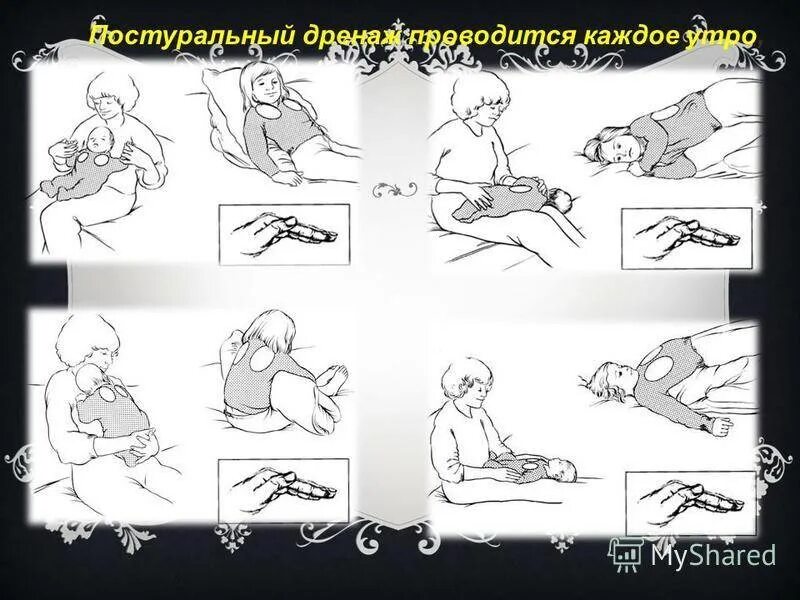 Постуральный дренаж проводится каждое утро

MyShared