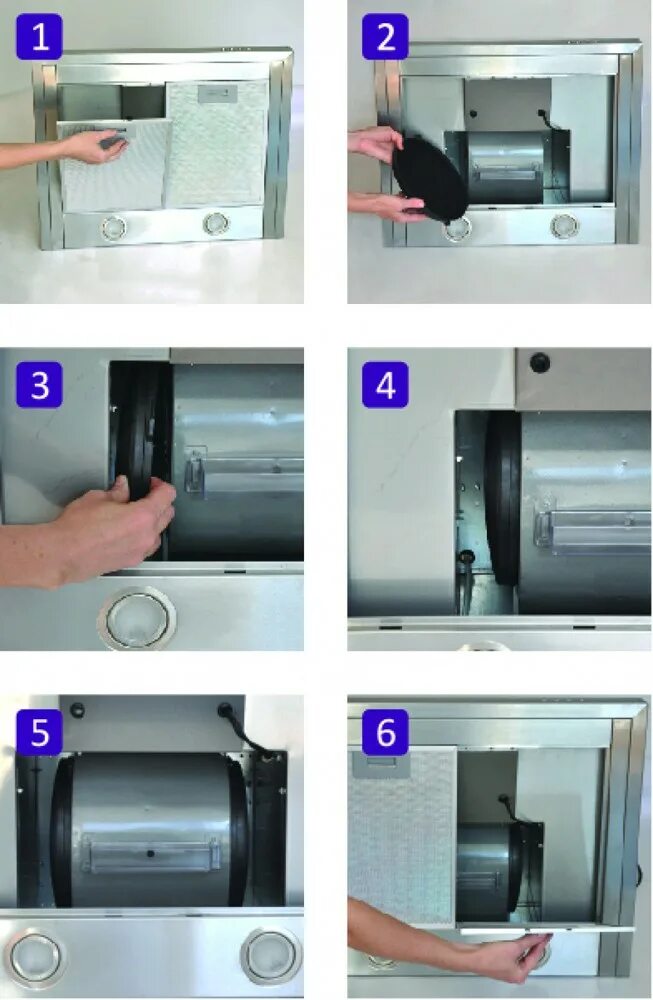 1
2
3
4
5
6