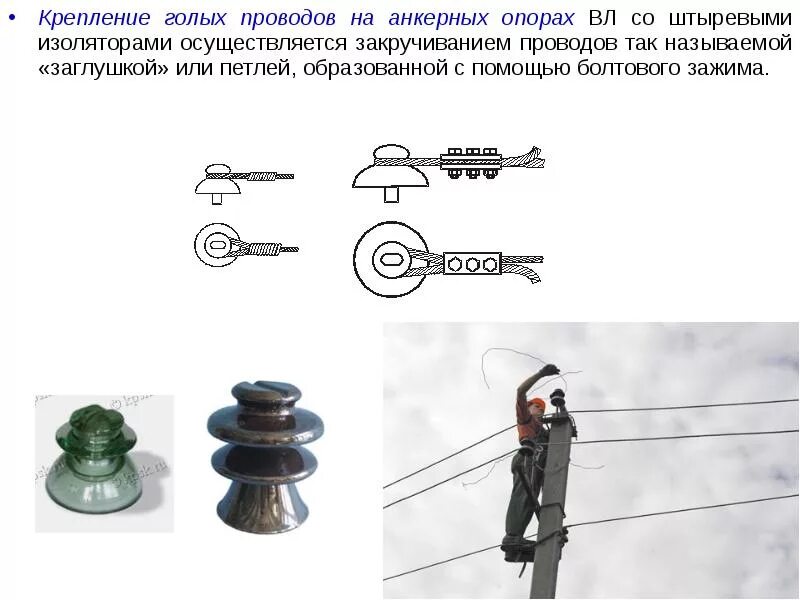 • Крепление голых проводов на анкерных опорах ВЛ со штыревыми изоляторами осуществляется закручиванием проводов так называемой «заглушкой» или петлей, образованной с помощью болтового зажима.