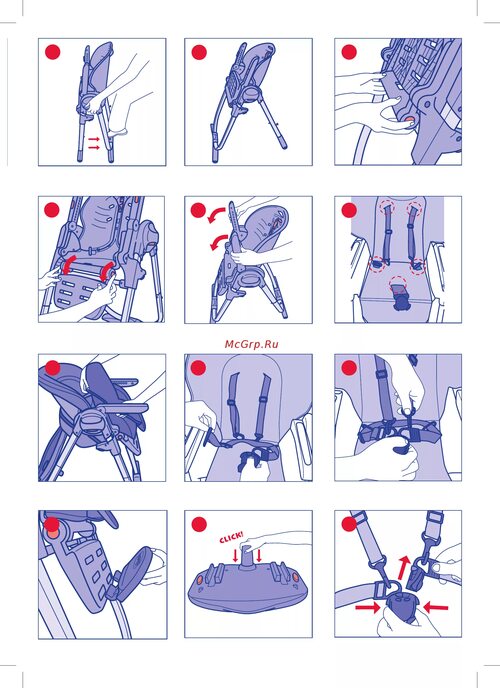 McGrp.Ru

CLICK!