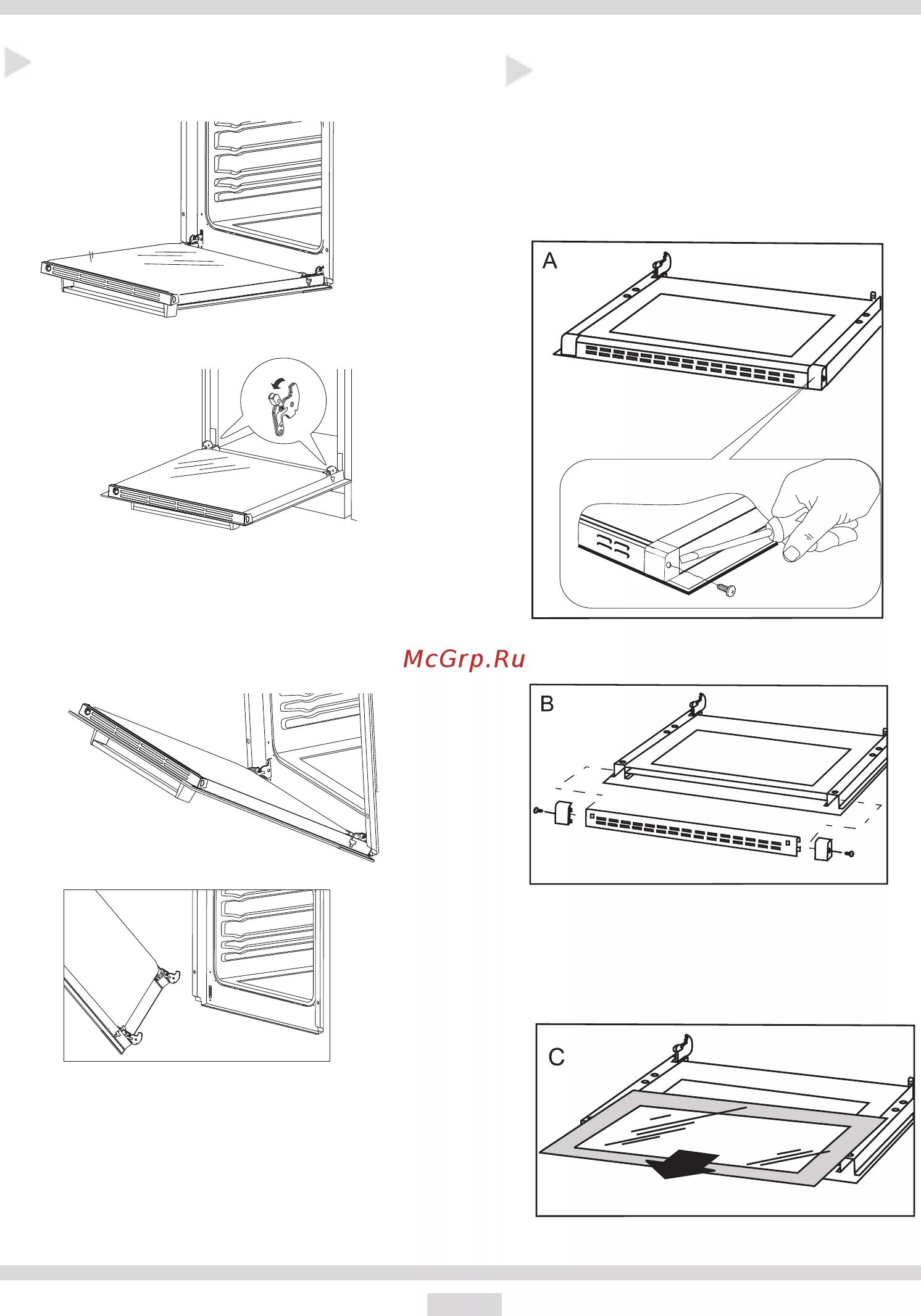 A

McGrp.Ru

B

C