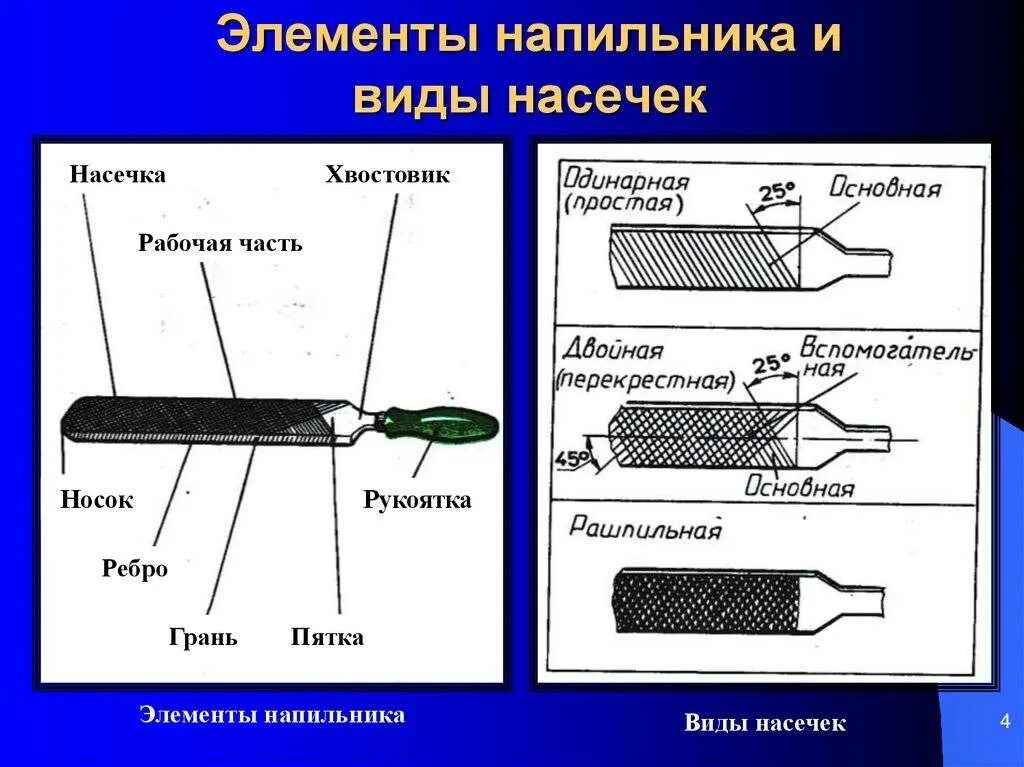 Элементы напильника и виды насечек

Насечка

Хвостовик

Рабочая часть

Носок

Рукоятка

Ребро

Грань

Пятка

Элементы напильника

Одинарная (простая)

25°

Основная

Двойная (перекрестная)

25°

Вспомогательная

45°

Основная

Рашпильная

Виды насечек

4