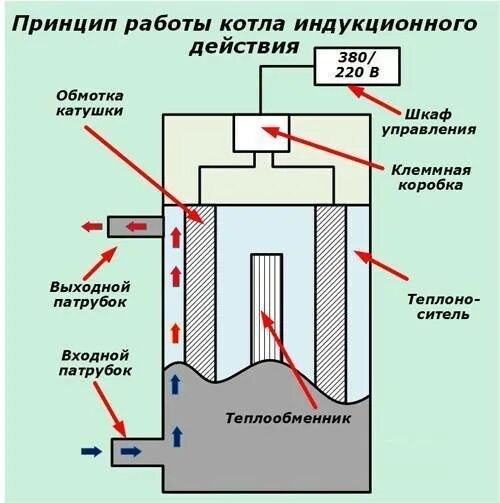 Принцип работы котла индукционного действия

380/ 220 В

Обмотка катушки

Шкаф управления

Клеммная коробка

Выходной патрубок

Теплоноситель

Входной патрубок

Теплообменник