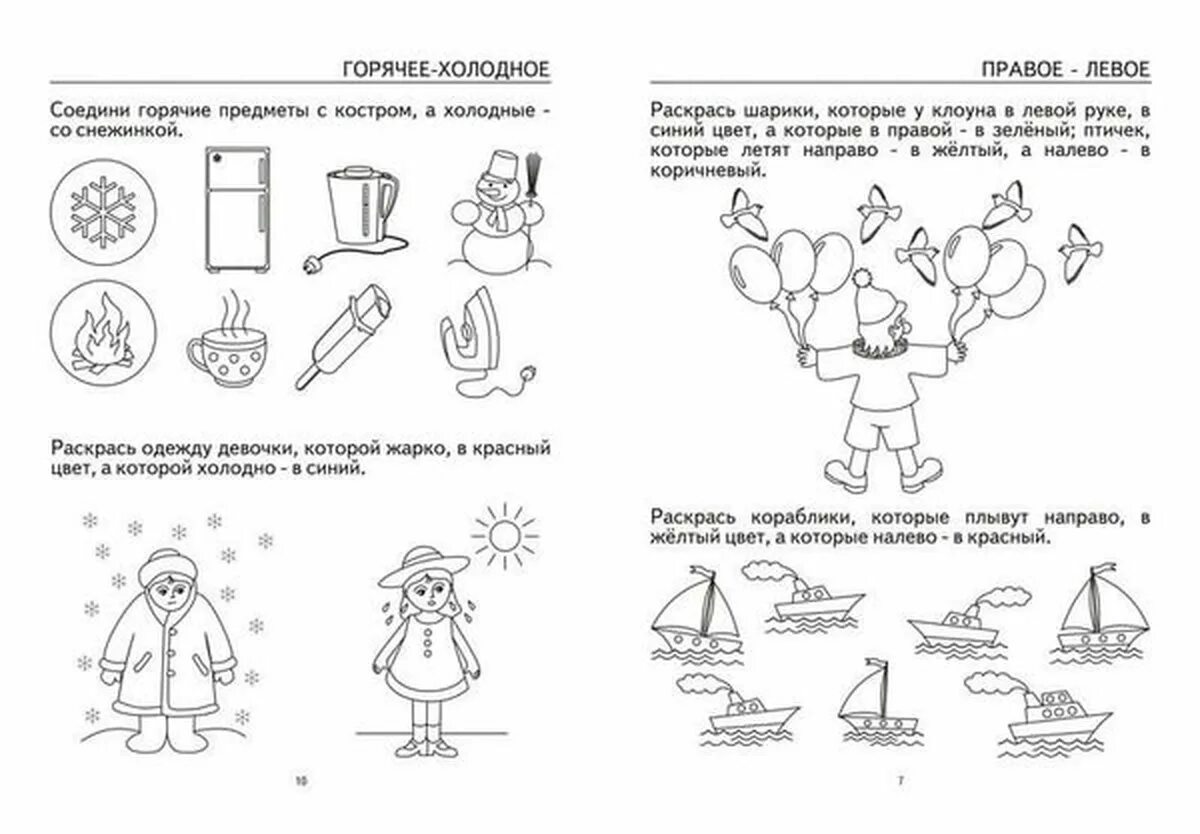 ГОРЯЧЕЕ-ХОЛОДНОЕ

Соедини горячие предметы с костром, а холодные - со снежинкой.

Раскрась одежду девочки, которой жарко, в красный цвет, а которой холодно - в синий.

10

ПРАВОЕ - ЛЕВОЕ

Раскрась шарики, которые у клоуна в левой руке, в синий цвет, а которые в правой - в зелёный; птичек, которые летят направо - в жёлтый, а налево - в коричневый.

Раскрась кораблики, которые плывут направо, в жёлтый цвет, а которые налево - в красный.

7