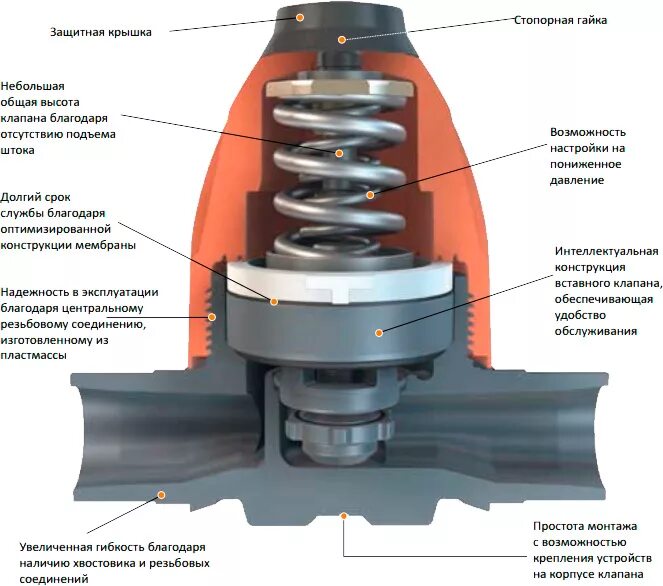 Защитная крышка

Стопорная гайка

Небольшая общая высота клапана благодаря отсутствию подъема штока

Возможность настройки на пониженное давление

Долгий срок службы благодаря оптимизированной конструкции мембраны

Интеллектуальная конструкция вставного клапана, обеспечивающая удобство обслуживания

Надежность в эксплуатации благодаря центральному резьбовому соединению, изготовленному из пластмассы

Увеличенная гибкость благодаря наличию хвостовика и резьбовых соединений

Простота монтажа с возможностью крепления устройств на корпусе клапана