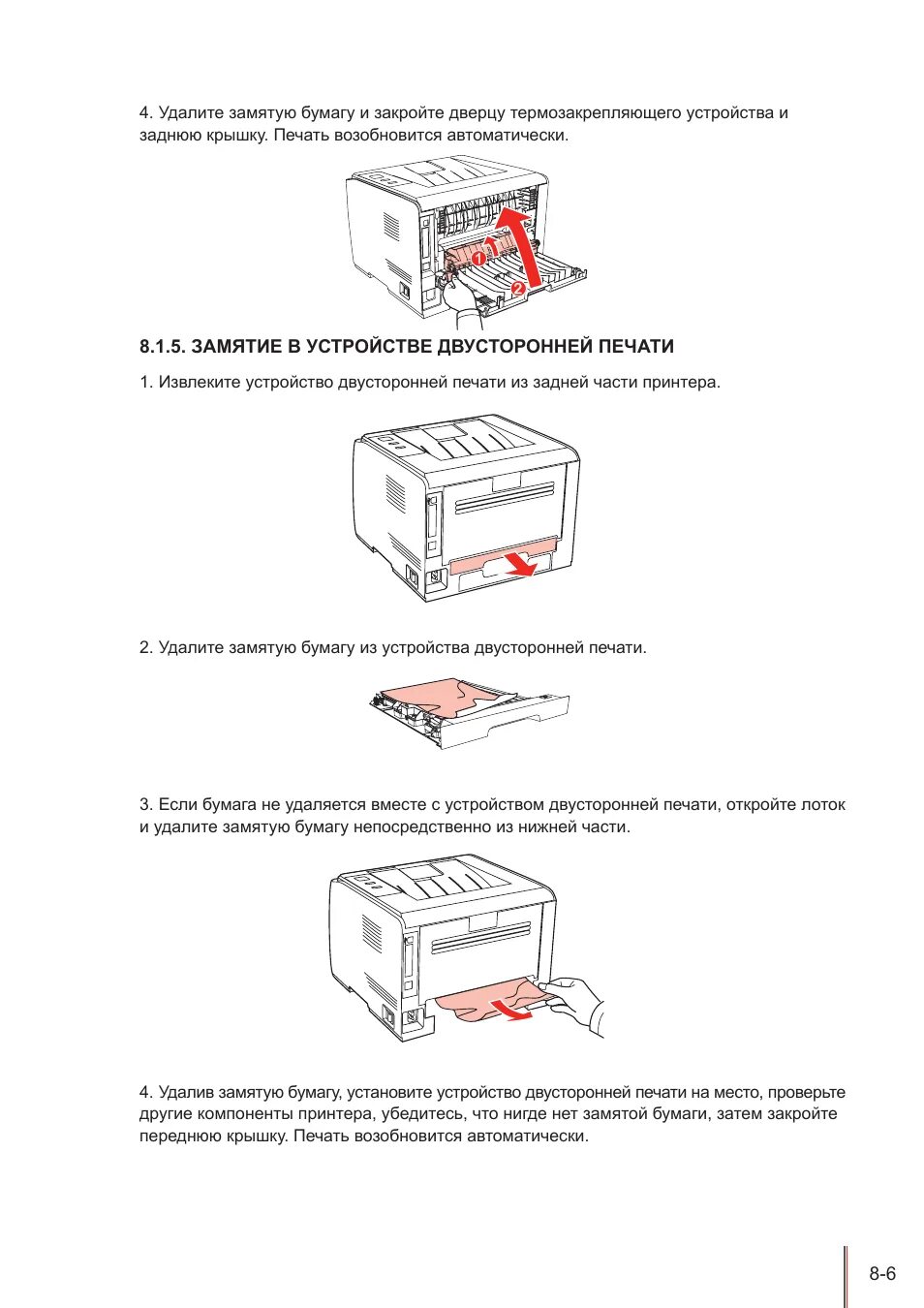 4. Удалите замятую бумагу и закройте дверцу термозакрепляющего устройства и заднюю крышку. Печать возобновится автоматически.

1

2

8.1.5. ЗАМЯТИЕ В УСТРОЙСТВЕ ДВУСТОРОННЕЙ ПЕЧАТИ

1. Извлеките устройство двусторонней печати из задней части принтера.

2. Удалите замятую бумагу из устройства двусторонней печати.

3. Если бумага не удаляется вместе с устройством двусторонней печати, откройте лоток и удалите замятую бумагу непосредственно из нижней части.

4. Удалив замятую бумагу, установите устройство двусторонней печати на место, проверьте другие компоненты принтера, убедитесь, что нигде нет замятой бумаги, затем закройте переднюю крышку. Печать возобновится автоматически.

8-6