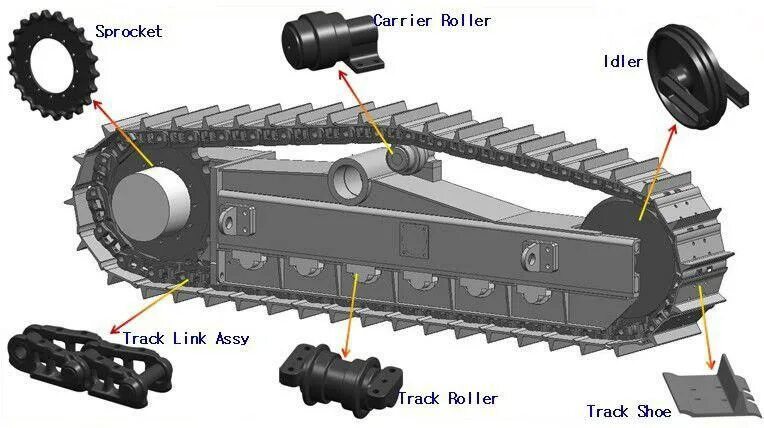 Sprocket

Carrier Roller

Idler

Track Link Assy

Track Roller

Track Shoe