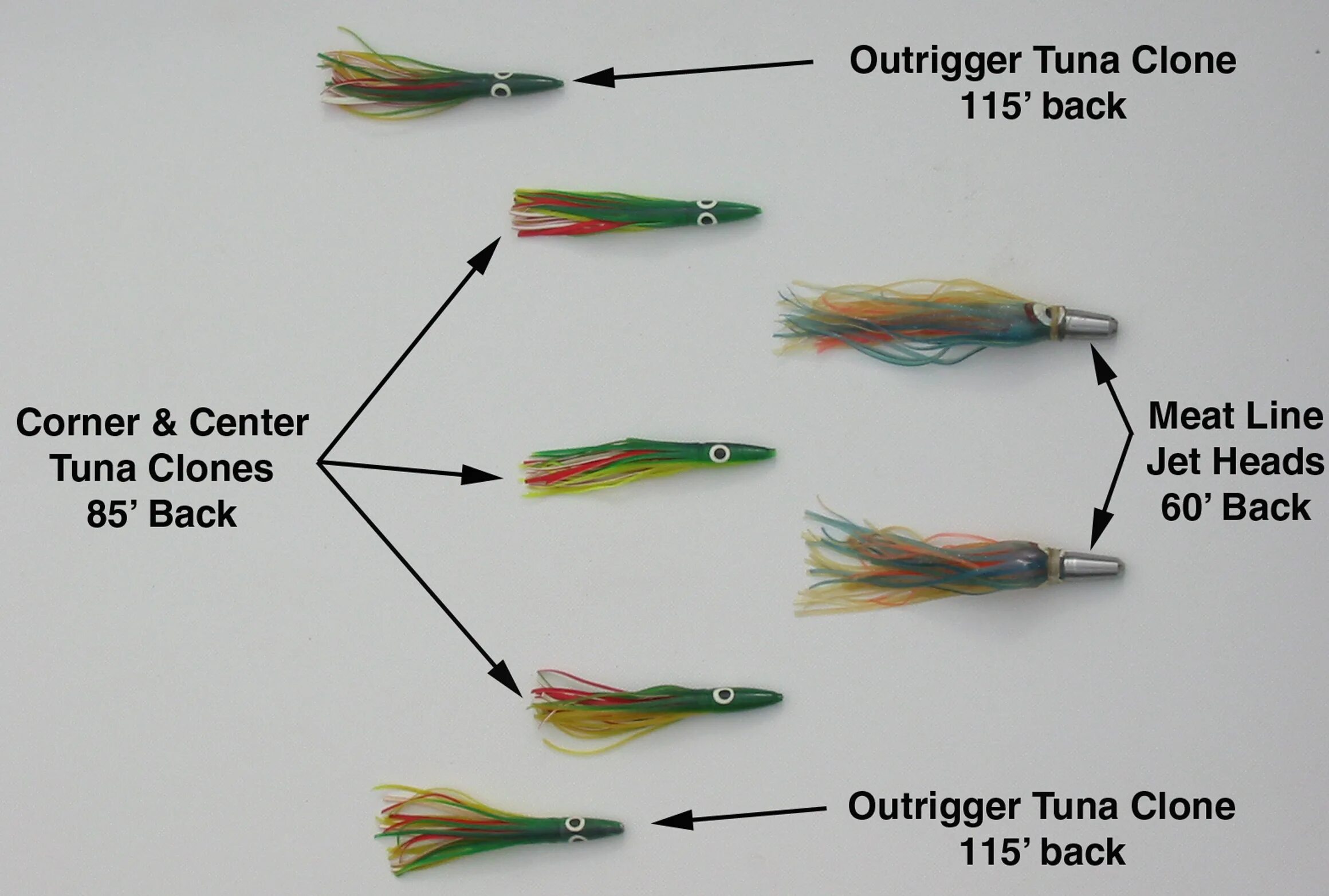 Outrigger Tuna Clone
115’ back

Corner & Center
Tuna Clones
85’ Back

Meat Line
Jet Heads
60’ Back

Outrigger Tuna Clone
115’ back