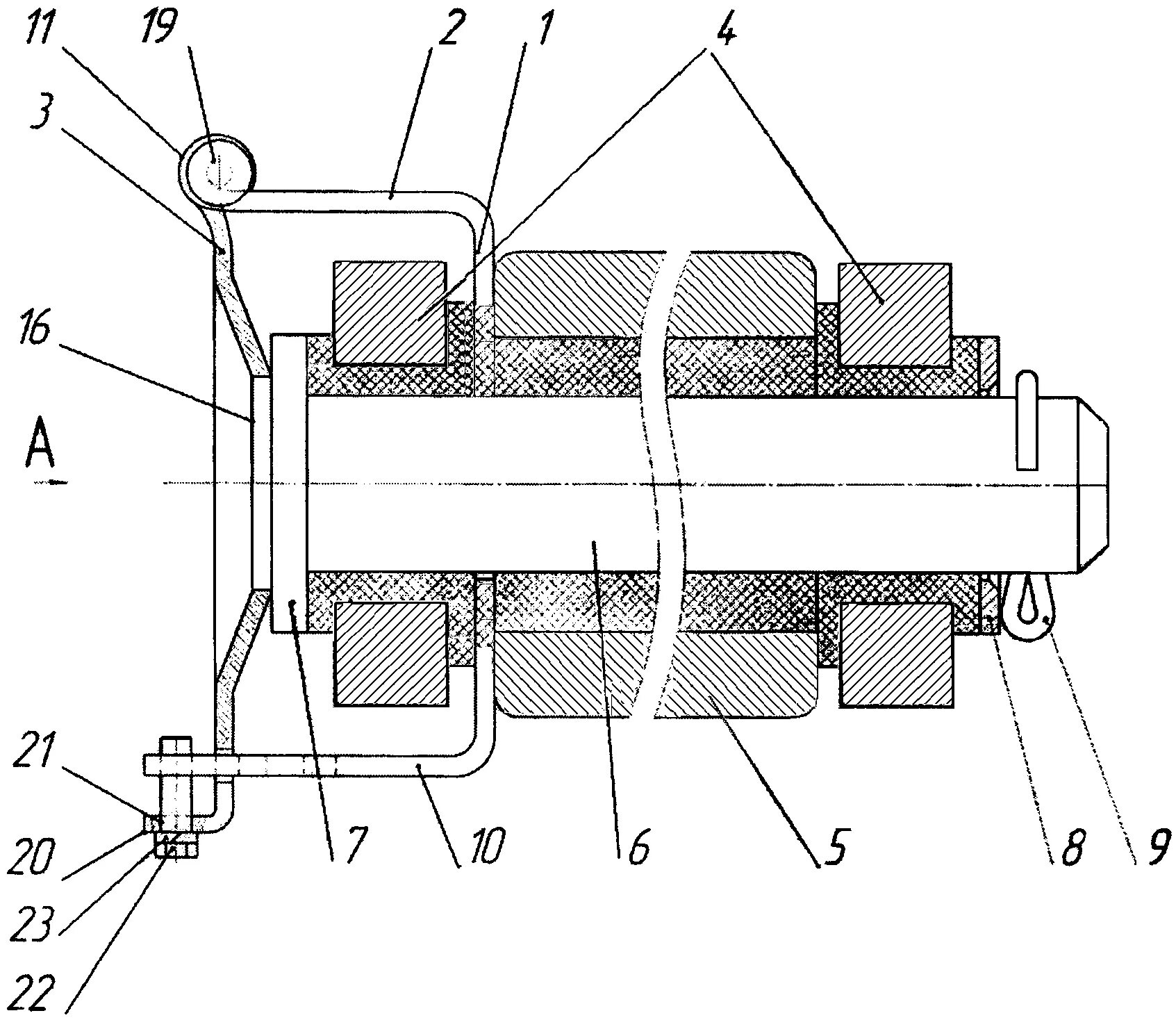 11 19 2 1 4
3
16
A
21
20
23
22
7 10 6 5 8 9