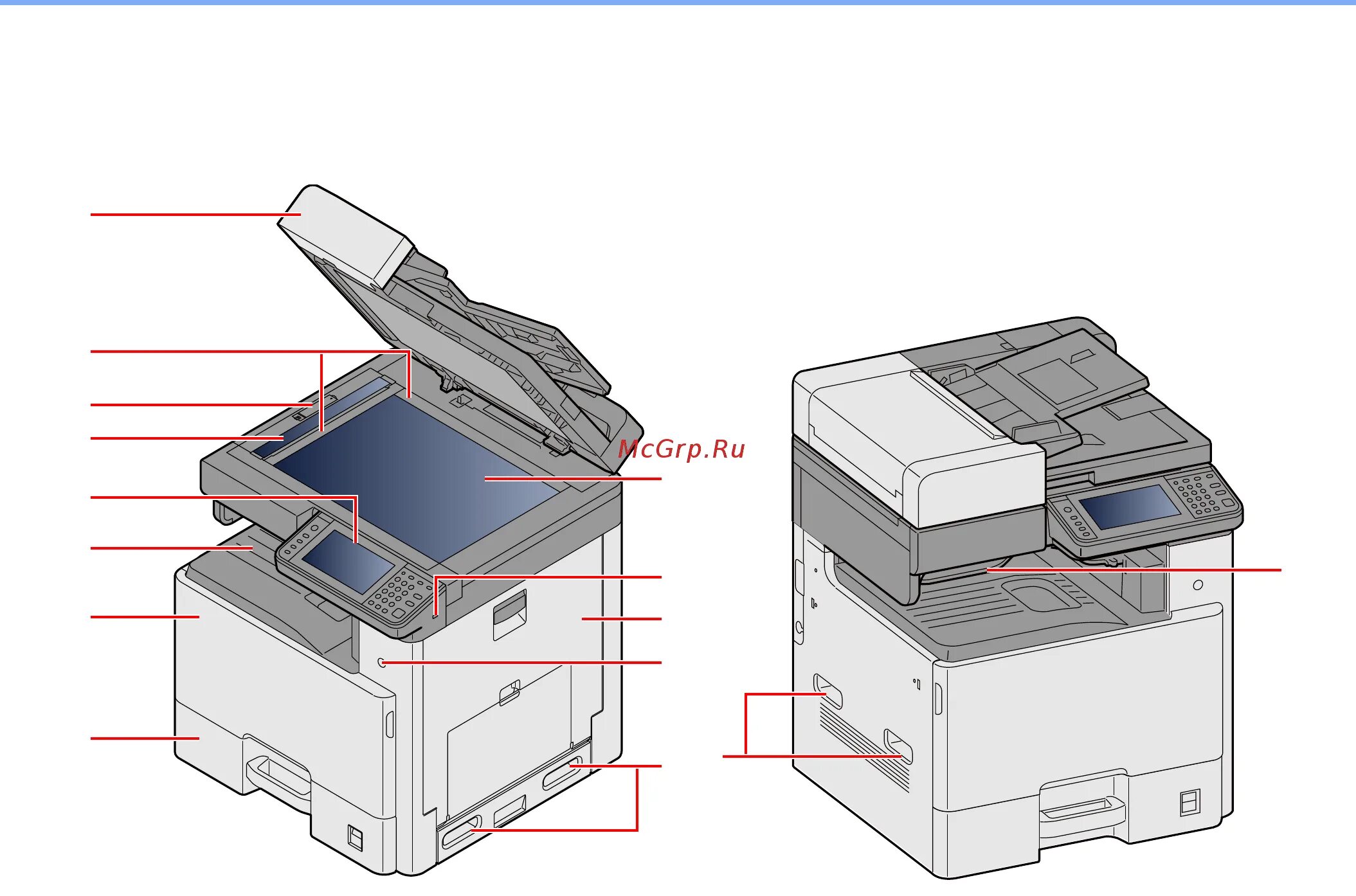 McGrp.Ru